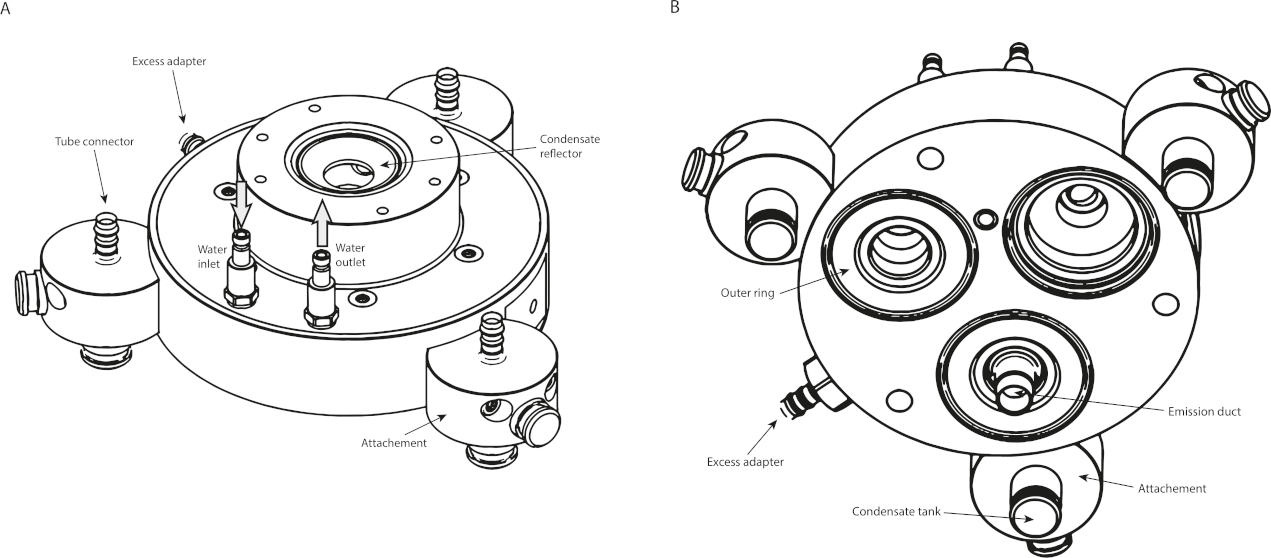 A

Excess adapter

Tube connector

Condensate reflector

Water inlet

Water outlet

Attachement

B

Outer ring

Emission duct

Excess adapter

Attachement

Condensate tank