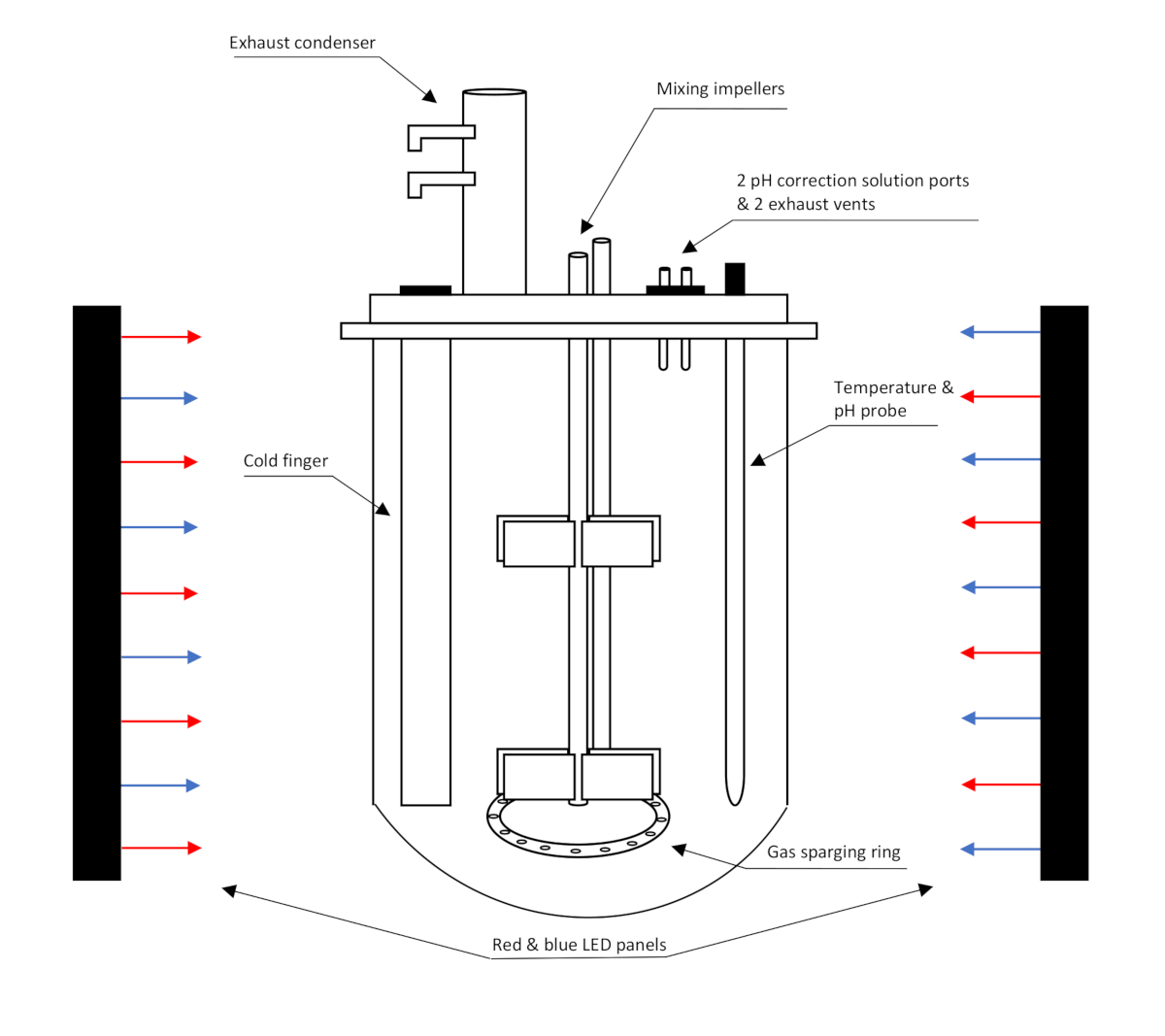 Exhaust condenser

Mixing impellers

2 pH correction solution ports
& 2 exhaust vents

Temperature &
pH probe

Cold finger

Gas sparging ring

Red & blue LED panels