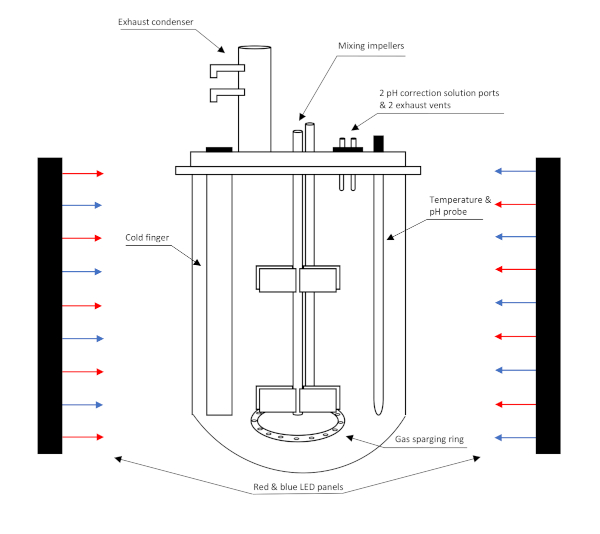 Exhaust condenser

Mixing impellers

2 pH correction solution ports & 2 exhaust vents

Temperature & pH probe

Cold finger

Gas sparging ring

Red & blue LED panels