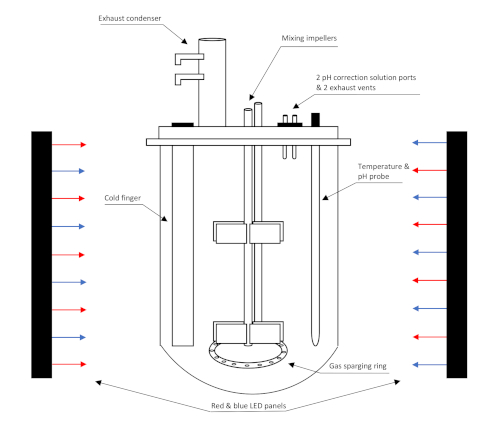 Exhaust condenser

Mixing impellers

2 pH correction solution ports & 2 exhaust vents

Temperature & pH probe

Cold finger

Gas sparging ring

Red & blue LED panels