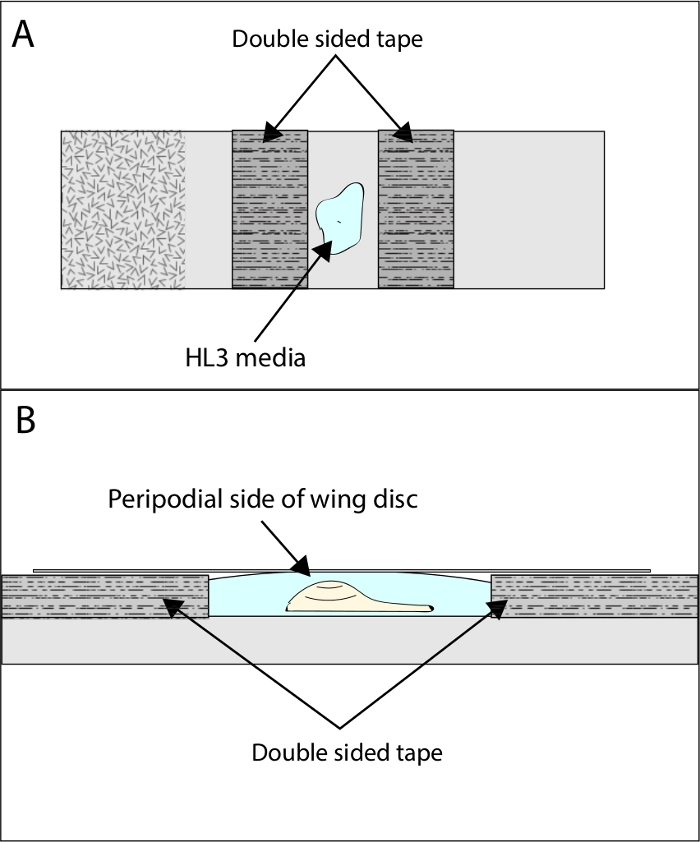 A

Double sided tape

HL3 media

B

Peripodial side of wing disc

Double sided tape