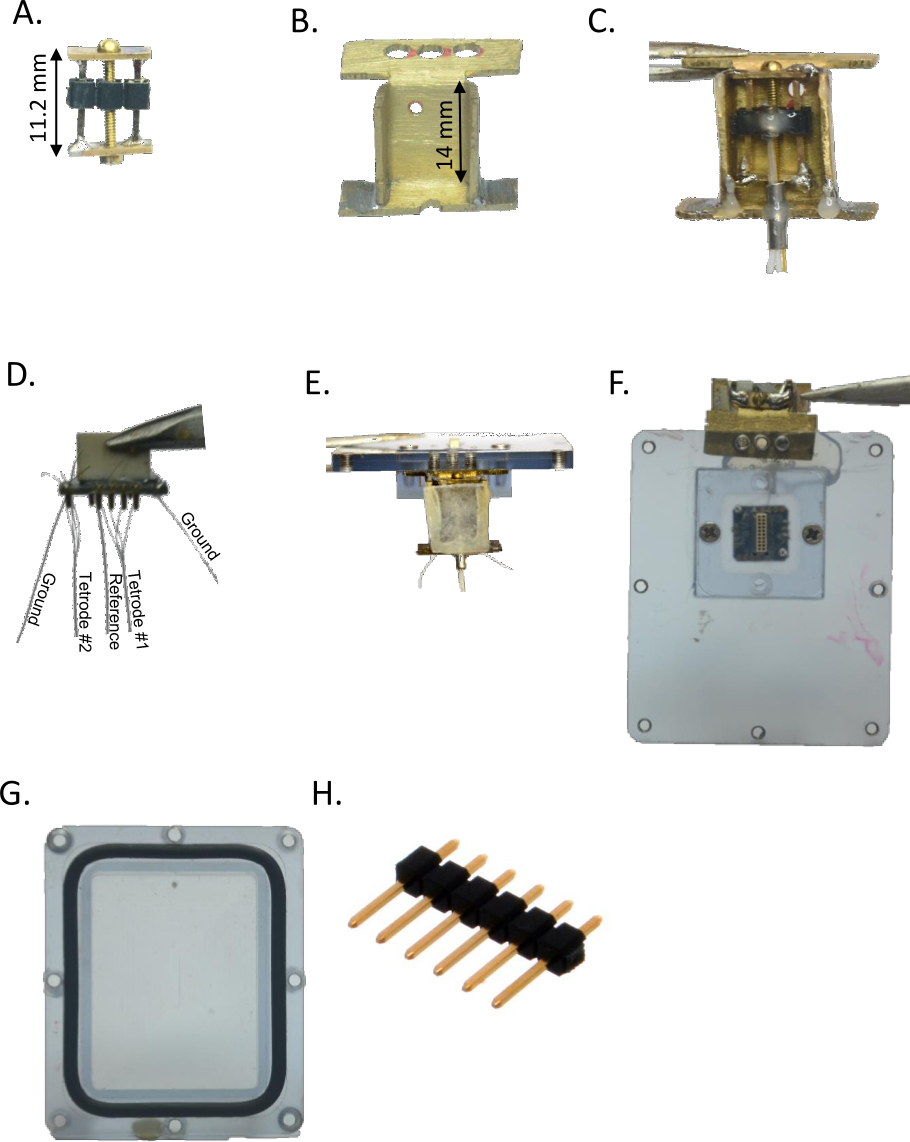 A.

11.2 mm

B.

14 mm

C.

D.

Ground

Tetrode #2

Reference

Tetrode #1

Ground

E.

F.

G.

H.