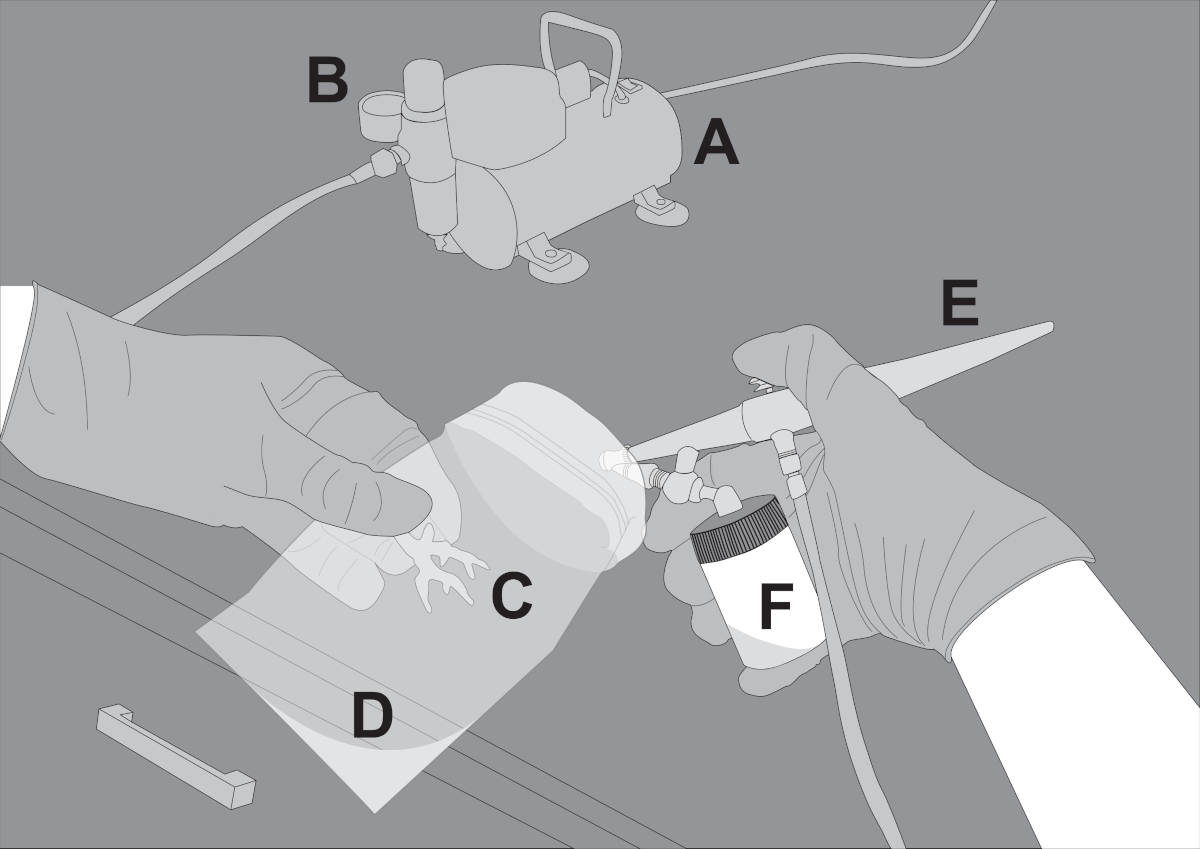 B

A

E

C

F

D