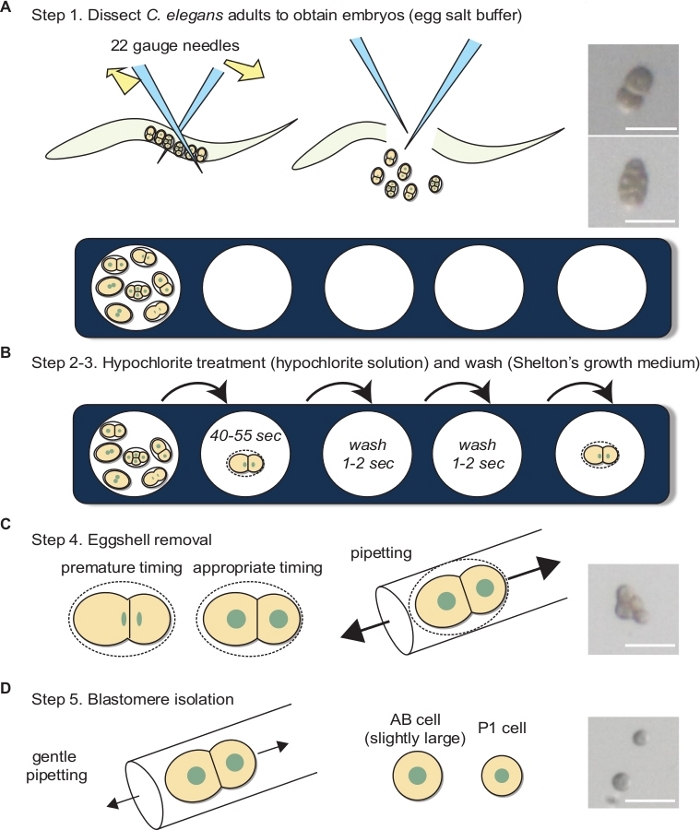 A

Step 1. Dissect C. elegans adults to obtain embryos (egg salt buffer)

22 gauge needles

B

Step 2-3. Hypochlorite treatment (hypochlorite solution) and wash (Shelton's growth medium)

40-55 sec

wash 1-2 sec

wash 1-2 sec

C

Step 4. Eggshell removal

premature timing

appropriate timing

pipetting

D

Step 5. Blastomere isolation

gentle pipetting

AB cell (slightly large)

P1 cell