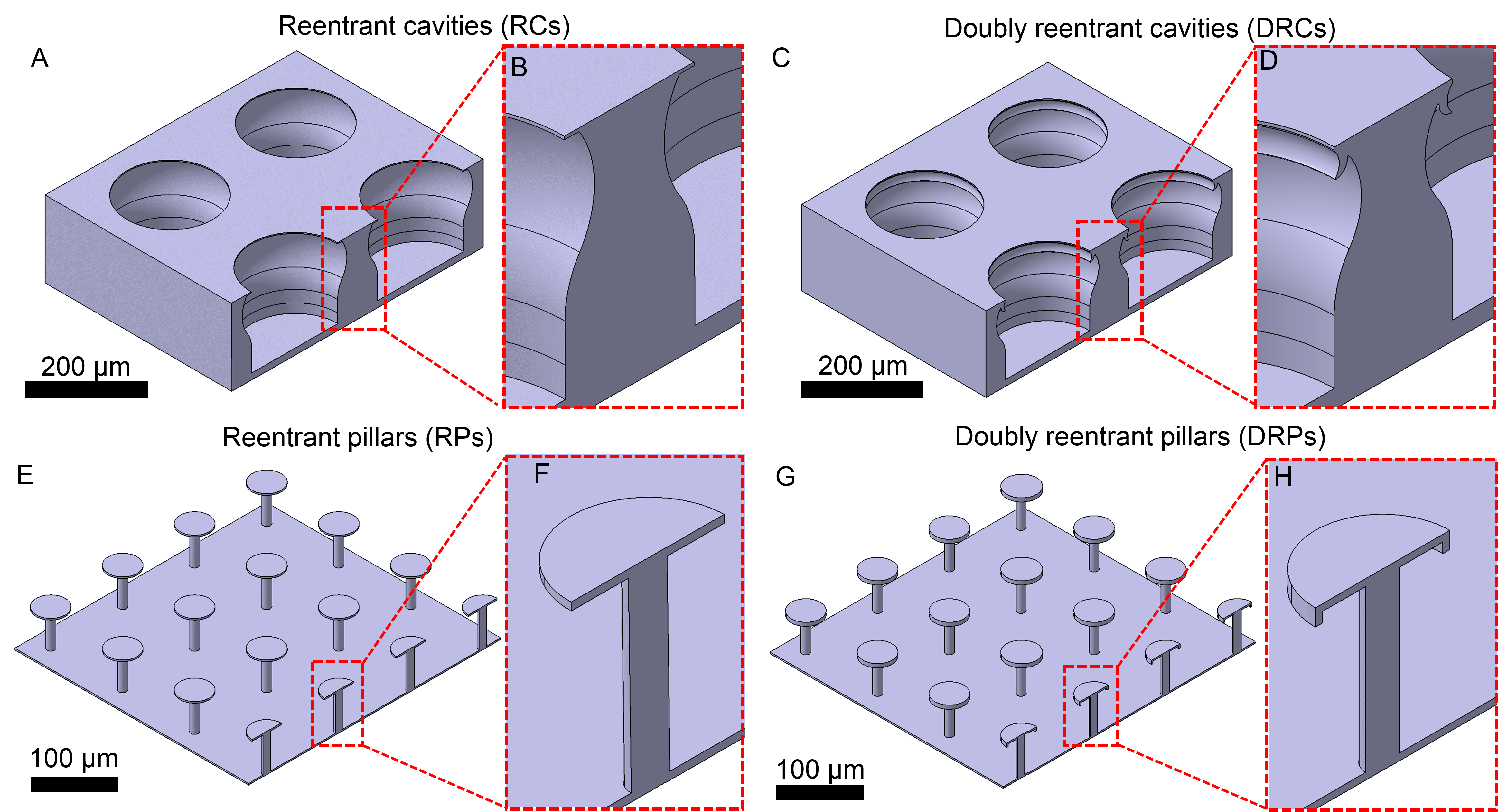 Reentrant cavities (RCs)

A

B

200 μm

Doubly reentrant cavities (DRCs)

C

D

200 μm

Reentrant pillars (RPs)

E

F

100 μm

Doubly reentrant pillars (DRPs)

G

H

100 μm