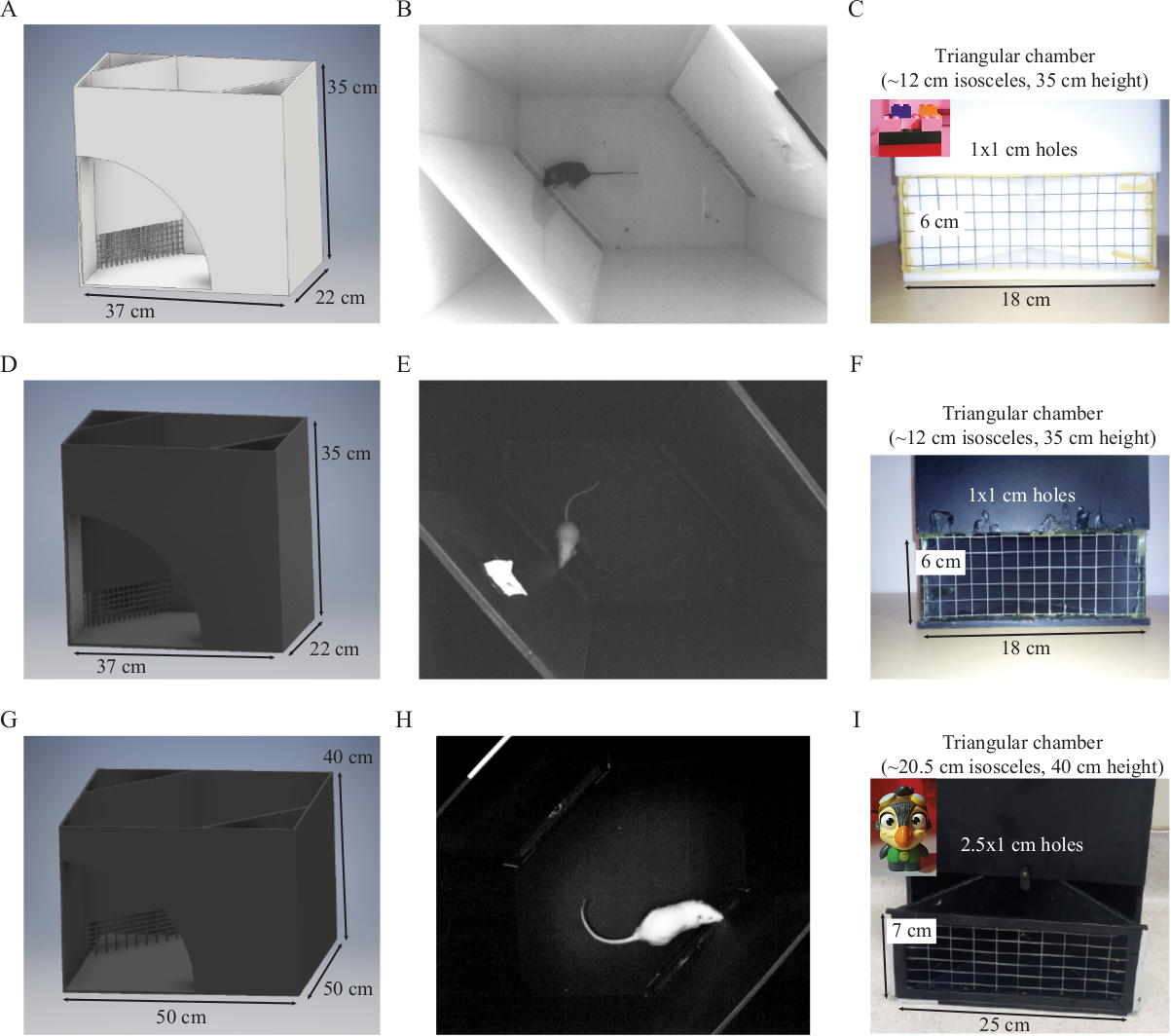 A

35 cm

37 cm

22 cm

B

C

Triangular chamber
(~12 cm isosceles, 35 cm height)

1x1 cm holes

6 cm

18 cm

D

35 cm

37 cm

22 cm

E

F

Triangular chamber
(~12 cm isosceles, 35 cm height)

1x1 cm holes

6 cm

18 cm

G

40 cm

50 cm

50 cm

H

I

Triangular chamber
(~20.5 cm isosceles, 40 cm height)

2.5x1 cm holes

7 cm

25 cm