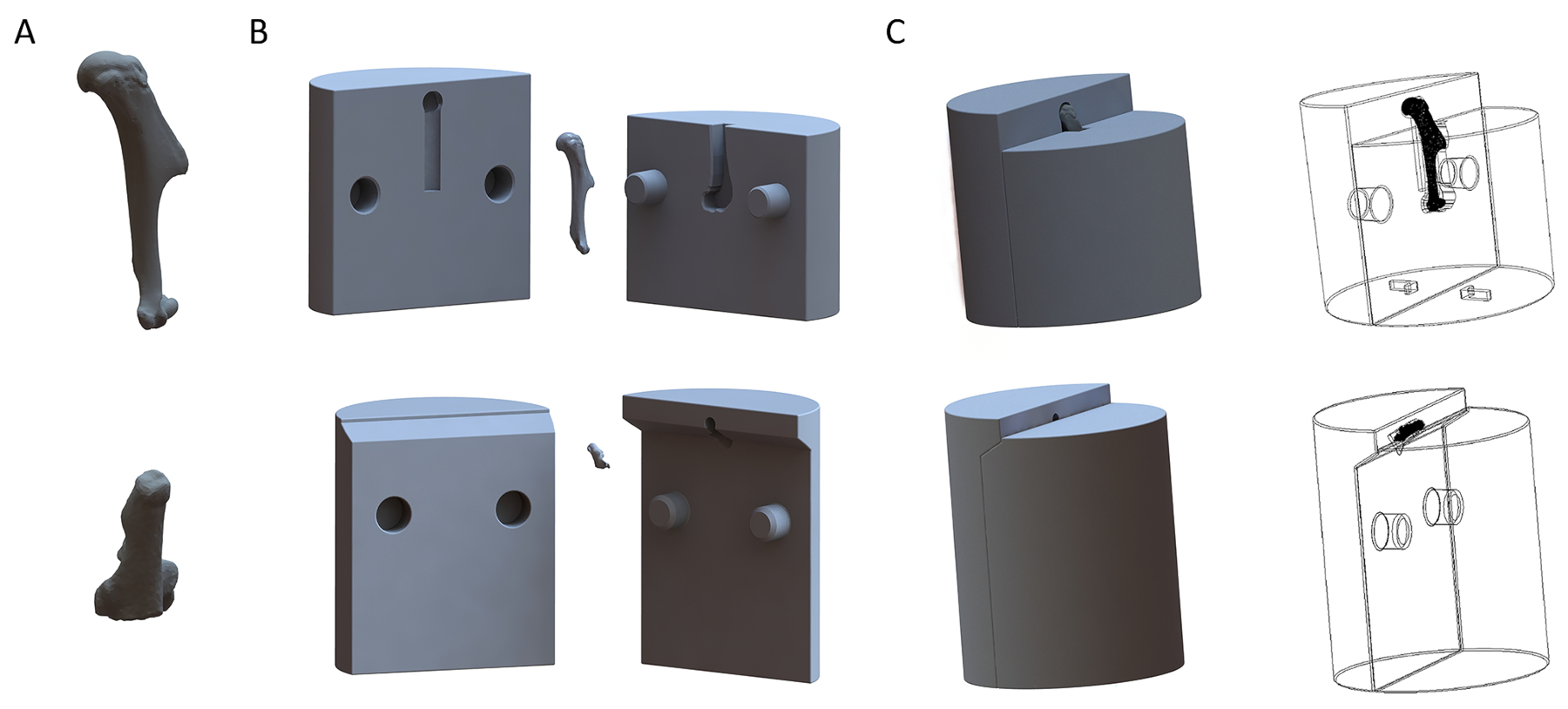 A

B

C