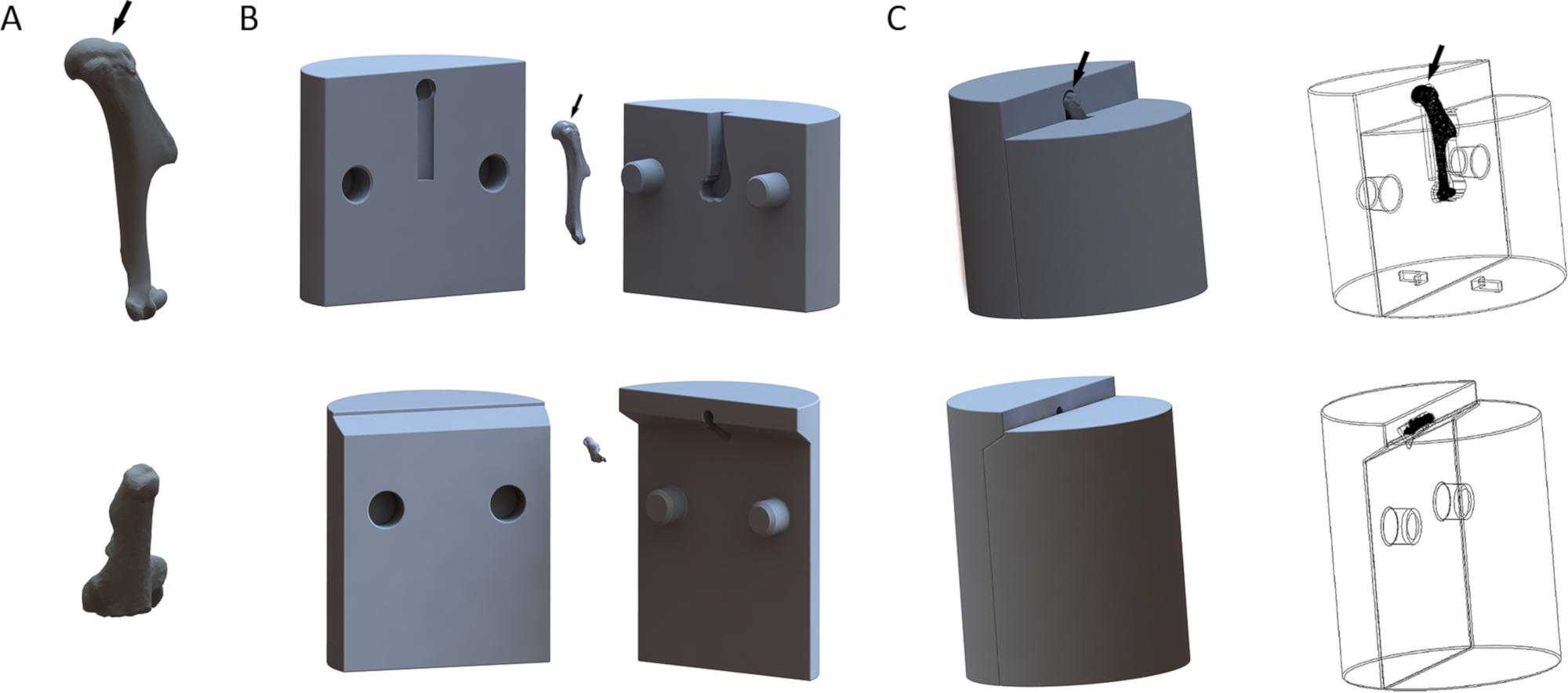 A

B

C