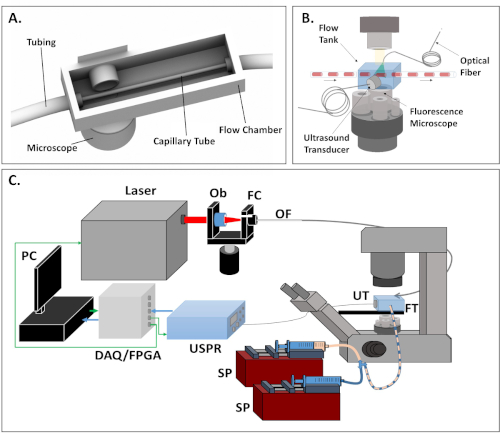 A.

Tubing

Microscope

Capillary Tube

Flow Chamber

B.

Flow Tank

Optical Fiber

Fluorescence Microscope

Ultrasound Transducer

C.

Laser

Ob

FC

OF

PC

UT

FT

DAQ/FPGA

USPR

SP

SP