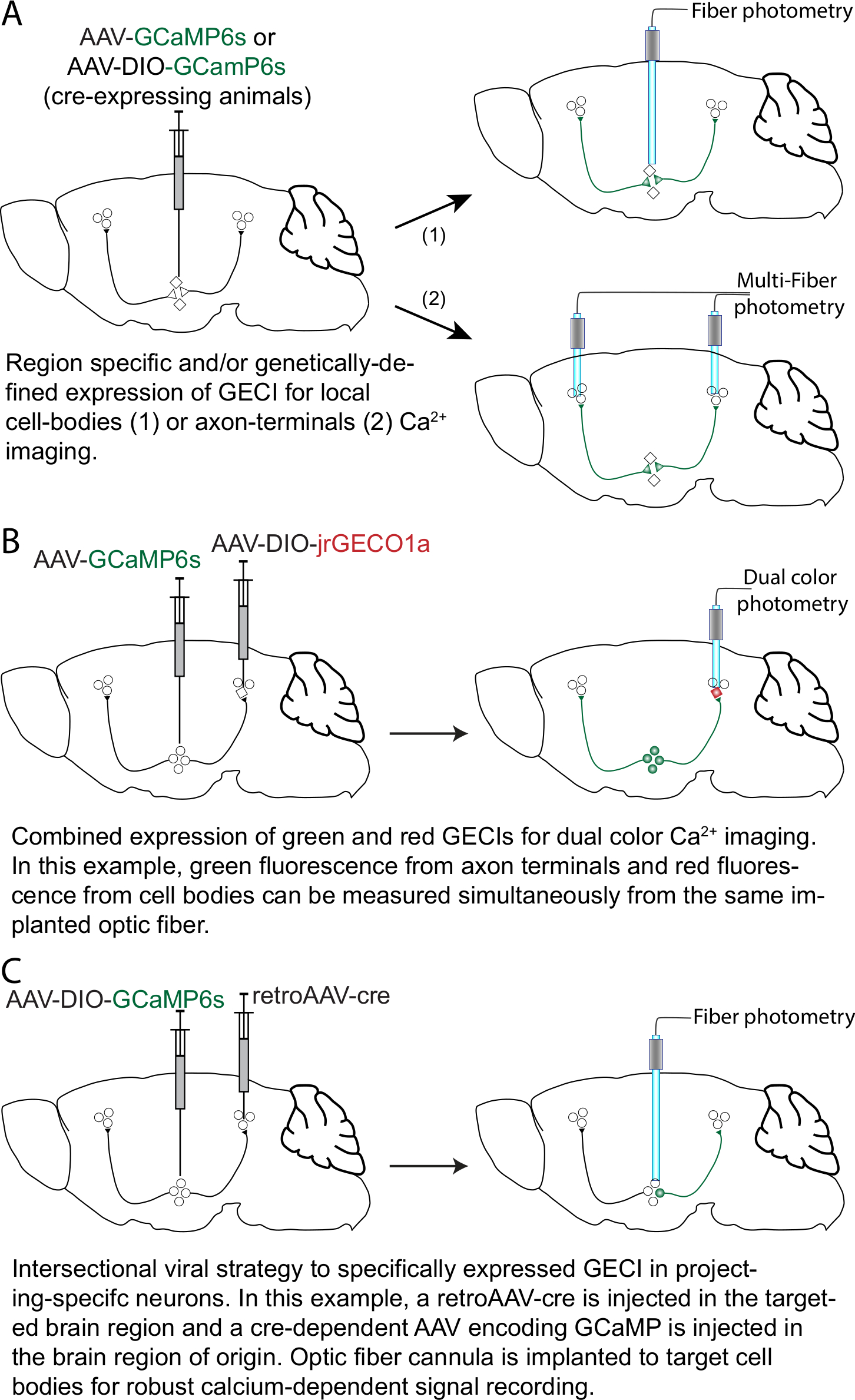 A

AAV-GCaMP6s or AAV-DIO-GCamP6s (cre-expressing animals)

Fiber photometry

(1)

(2)

Multi-Fiber photometry

Region specific and/or genetically-defined expression of GECI for local cell-bodies (1) or axon-terminals (2) $Ca^{2+}$ imaging.

B

AAV-GCaMP6s

AAV-DIO-jrGECO1a

Dual color photometry

Combined expression of green and red GECIs for dual color $Ca^{2+}$ imaging. In this example, green fluorescence from axon terminals and red fluorescence from cell bodies can be measured simultaneously from the same implanted optic fiber.

C

AAV-DIO-GCaMP6s

retroAAV-cre

Fiber photometry

Intersectional viral strategy to specifically expressed GECI in projecting-specifc neurons. In this example, a retroAAV-cre is injected in the targeted brain region and a cre-dependent AAV encoding GCaMP is injected in the brain region of origin. Optic fiber cannula is implanted to target cell bodies for robust calcium-dependent signal recording.