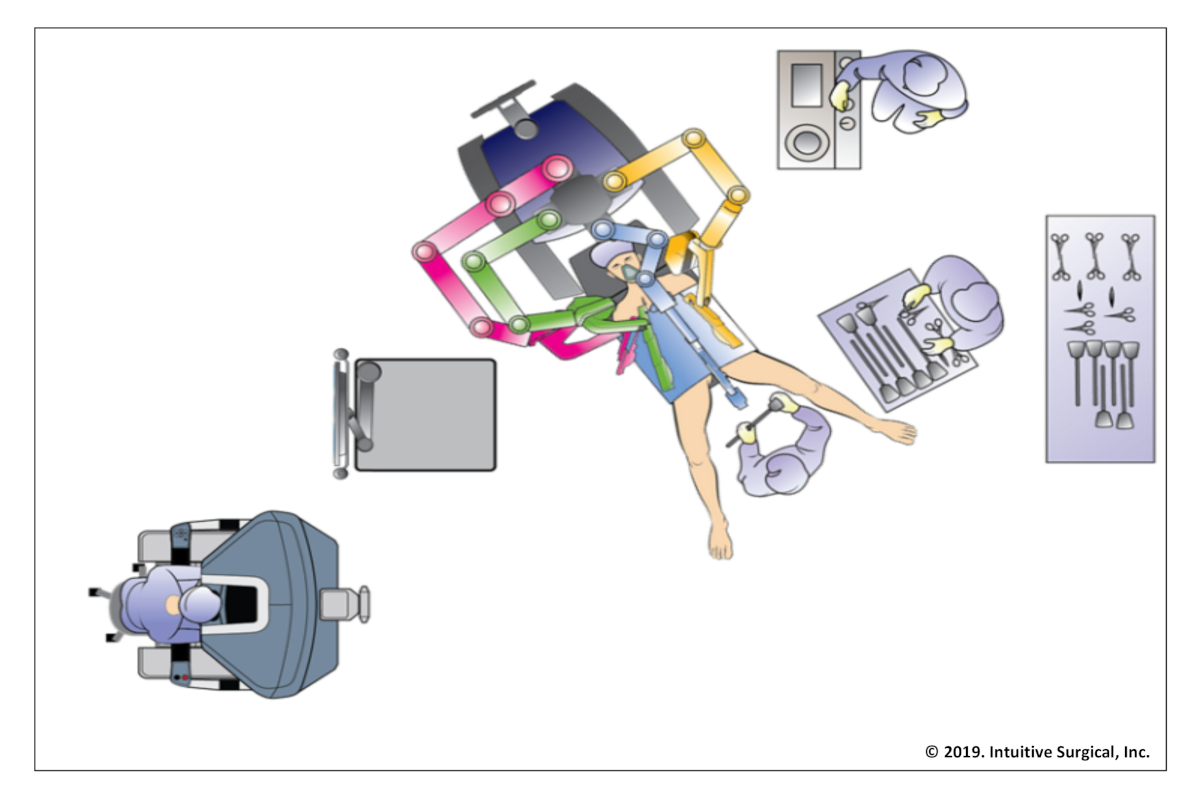 © 2019. Intuitive Surgical, Inc.