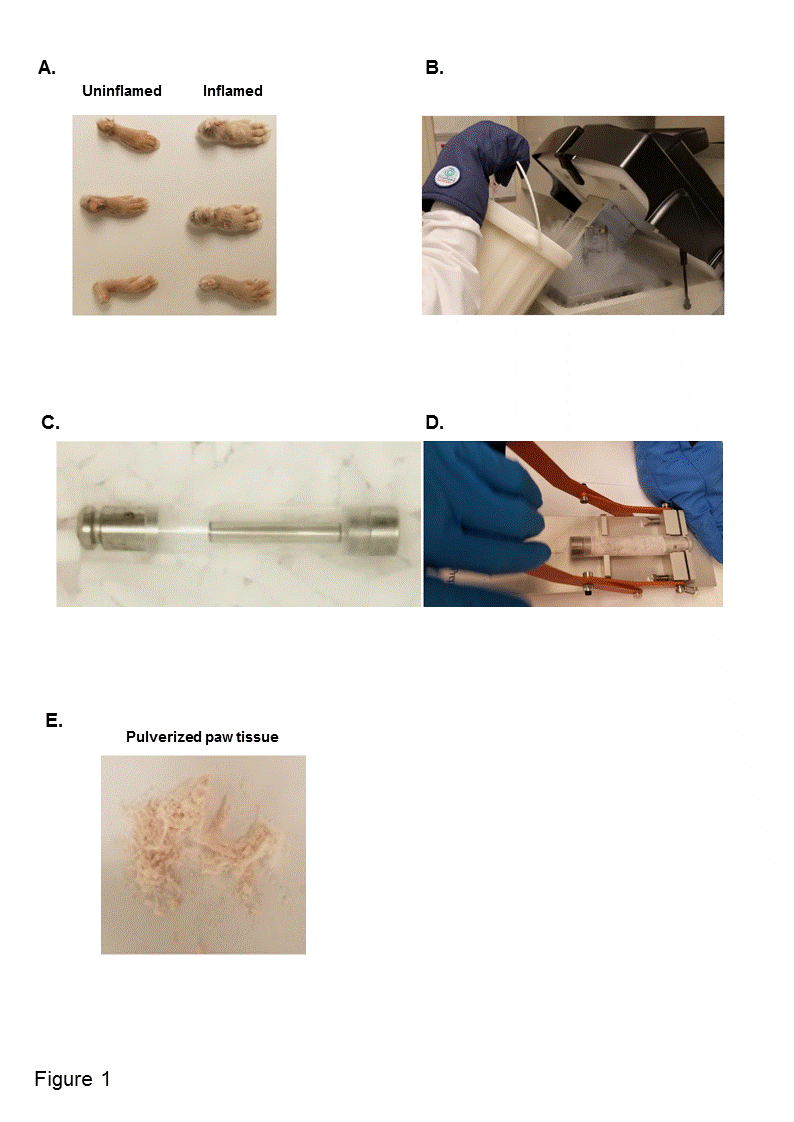 A.

Uninflamed Inflamed

B.

C.

D.

E.

Pulverized paw tissue

Figure 1