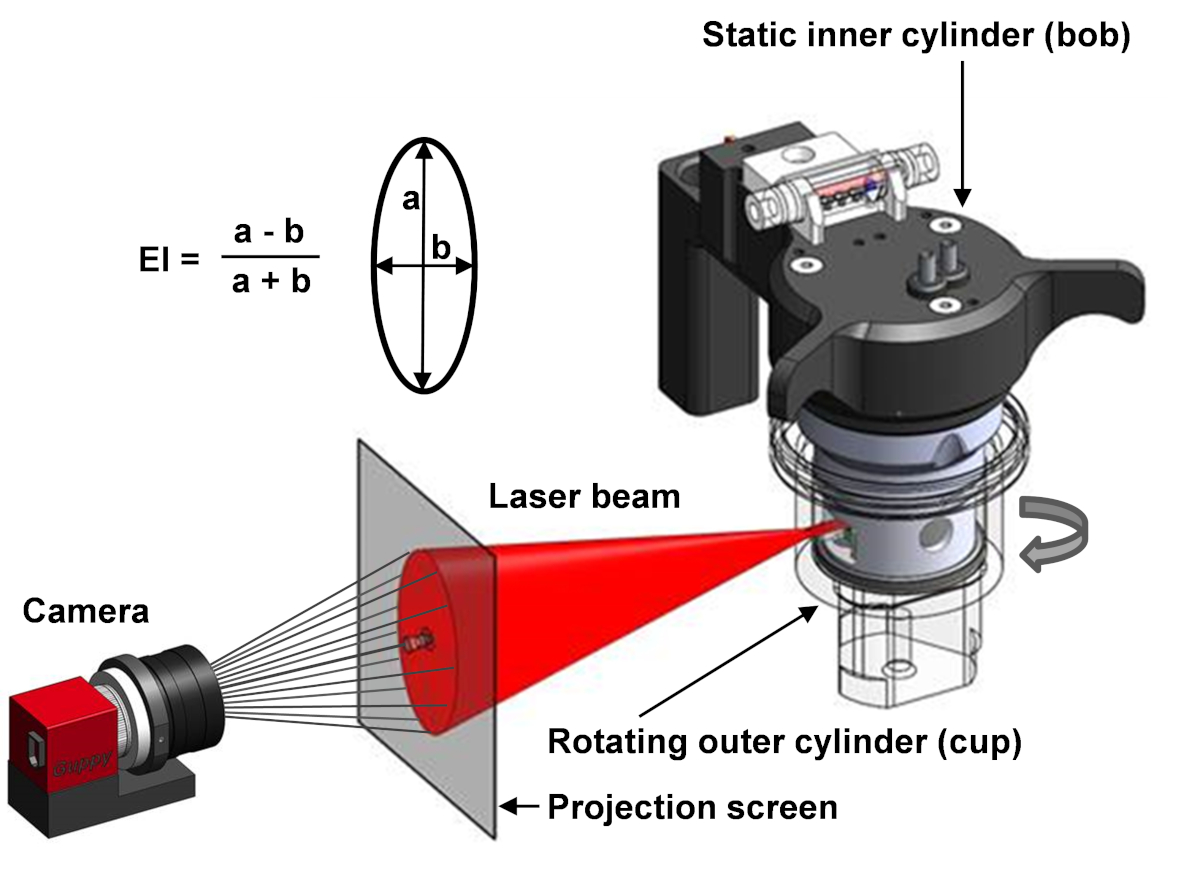 Static inner cylinder (bob)

$EI = \frac{a - b}{a + b}$

a

b

Laser beam

Camera

Guppy

Rotating outer cylinder (cup)

Projection screen