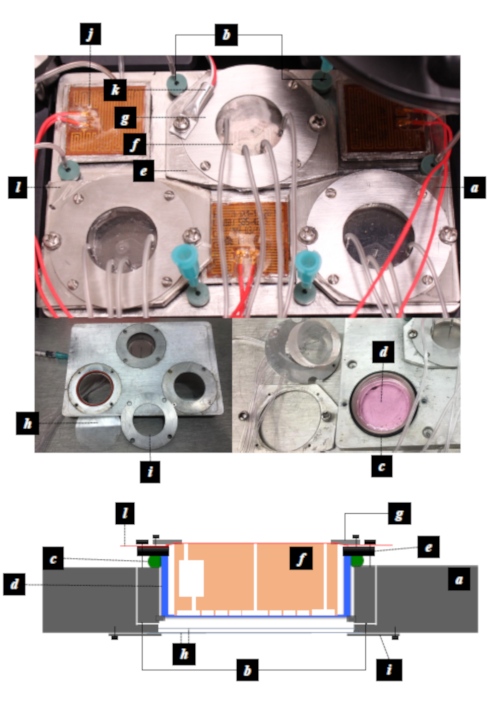 j
b
k
g
f
e
l
a
d
h
i
c

l
g
c
f
e
d
a
h
b
i