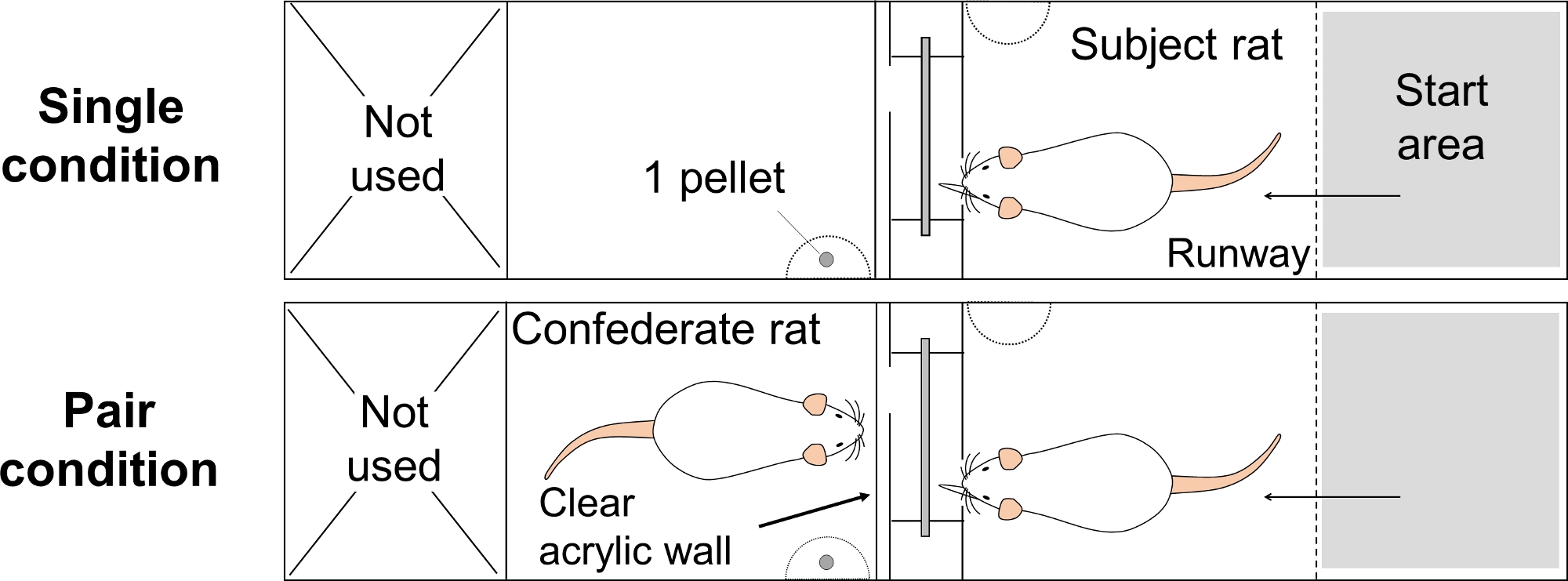 Single condition

Not used

1 pellet

Subject rat

Start area

Runway

Pair condition

Not used

Confederate rat

Clear acrylic wall