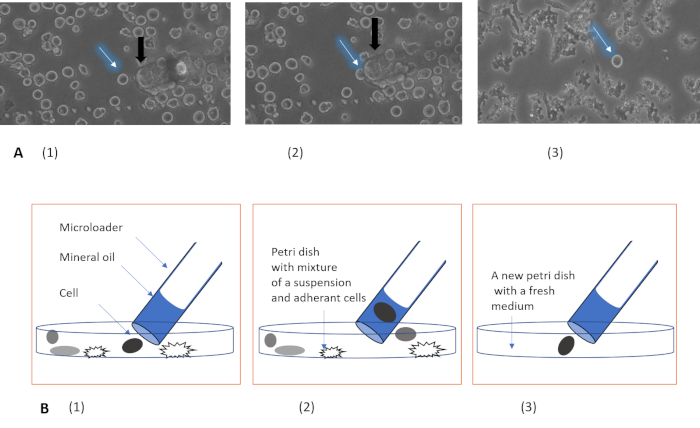 A (1)

(2)

(3)

Microloader

Mineral oil

Cell

Petri dish with mixture of a suspension and adherant cells

A new petri dish with a fresh medium

B (1)

(2)

(3)