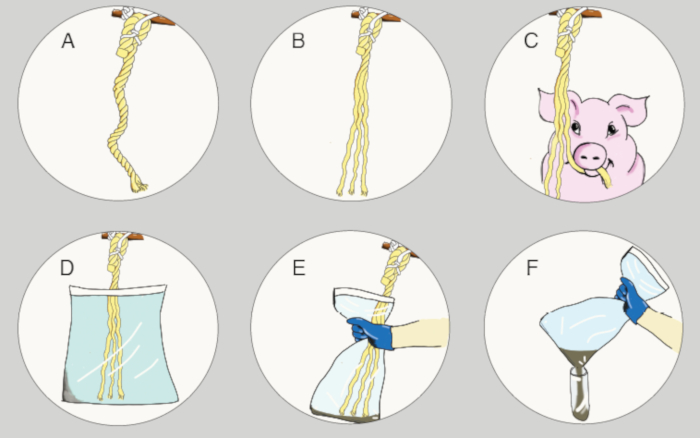 A

B

C

D

E

F