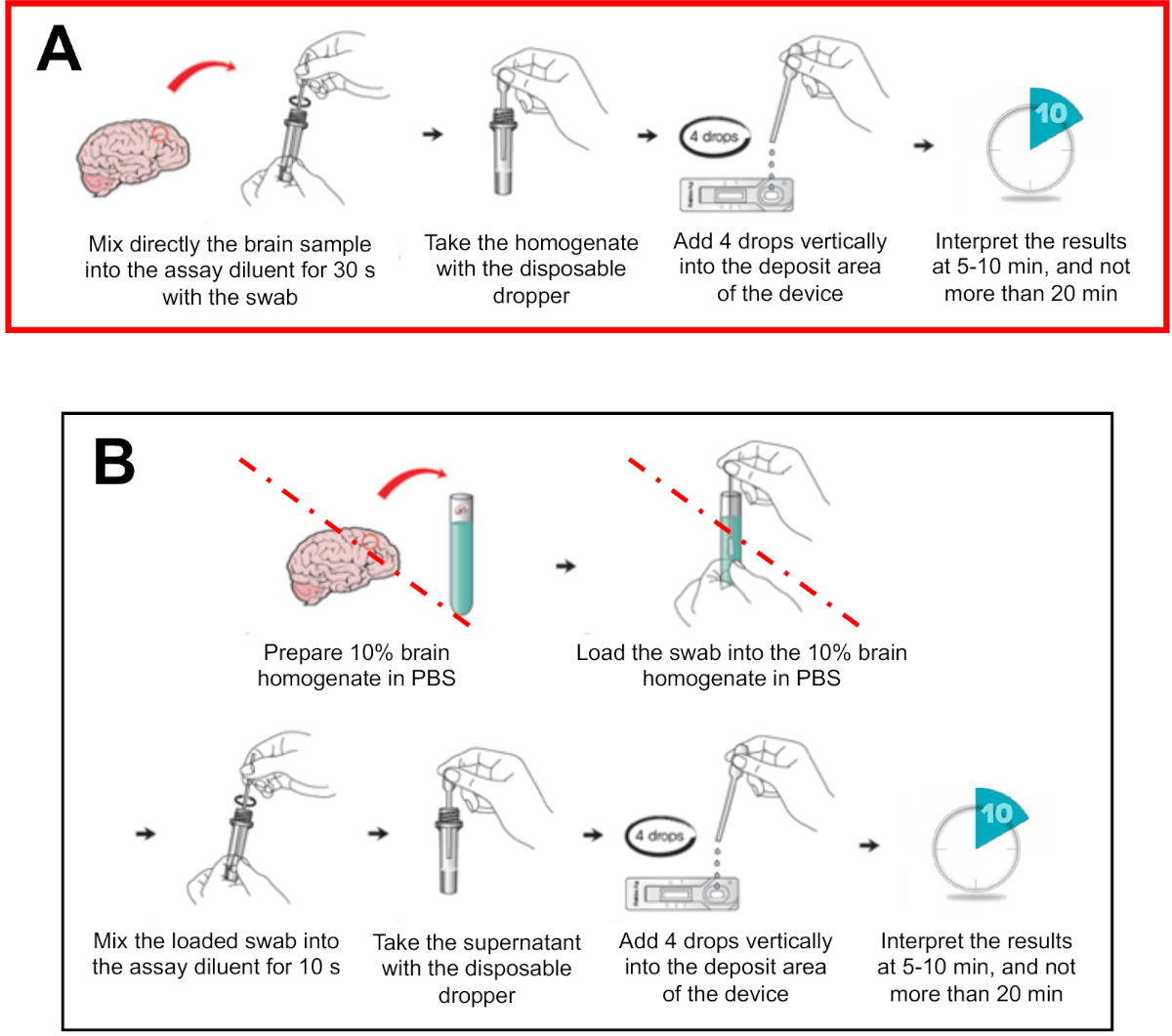 A

4 drops

10

Mix directly the brain sample into the assay diluent for 30 s with the swab

Take the homogenate with the disposable dropper

Add 4 drops vertically into the deposit area of the device

Interpret the results at 5-10 min, and not more than 20 min

B

Prepare 10% brain homogenate in PBS

Load the swab into the 10% brain homogenate in PBS

4 drops

10

Mix the loaded swab into the assay diluent for 10 s

Take the supernatant with the disposable dropper

Add 4 drops vertically into the deposit area of the device

Interpret the results at 5-10 min, and not more than 20 min