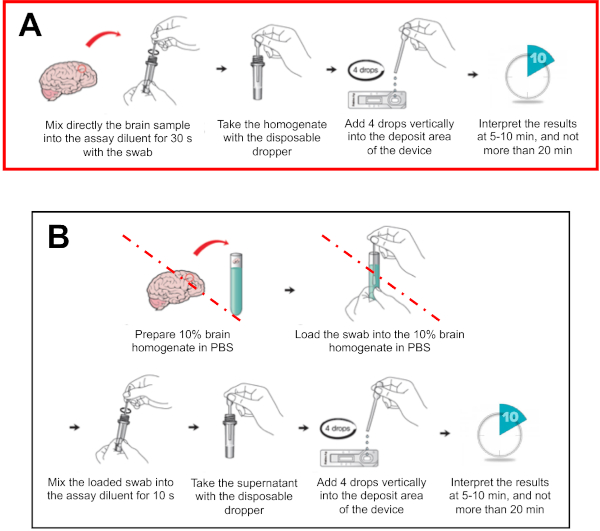 A

4 drops

10

Mix directly the brain sample into the assay diluent for 30 s with the swab

Take the homogenate with the disposable dropper

Add 4 drops vertically into the deposit area of the device

Interpret the results at 5-10 min, and not more than 20 min

B

Prepare 10% brain homogenate in PBS

Load the swab into the 10% brain homogenate in PBS

4 drops

10

Mix the loaded swab into the assay diluent for 10 s

Take the supernatant with the disposable dropper

Add 4 drops vertically into the deposit area of the device

Interpret the results at 5-10 min, and not more than 20 min