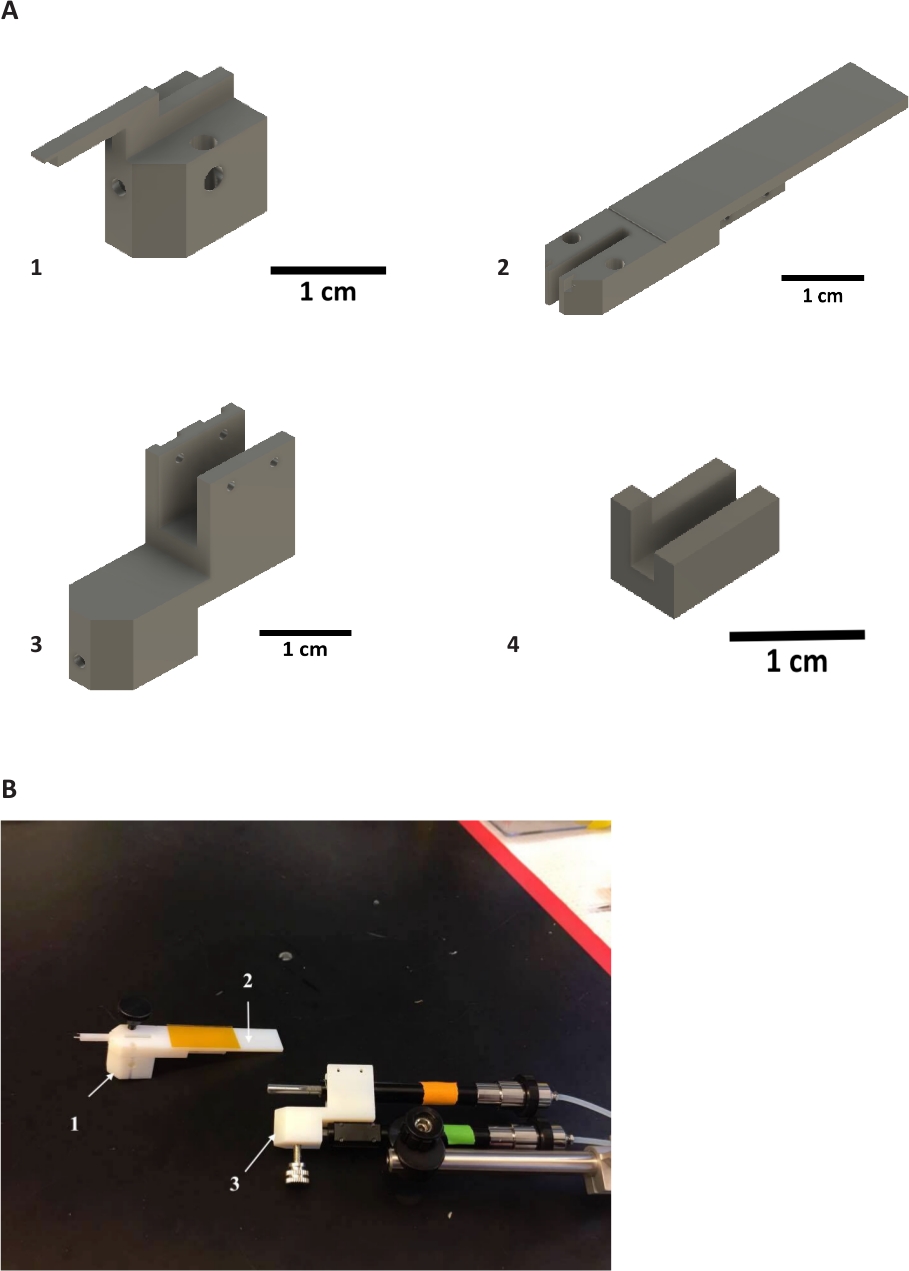 A

1

1 cm

2

1 cm

3

1 cm

4

1 cm

B

2

1

3