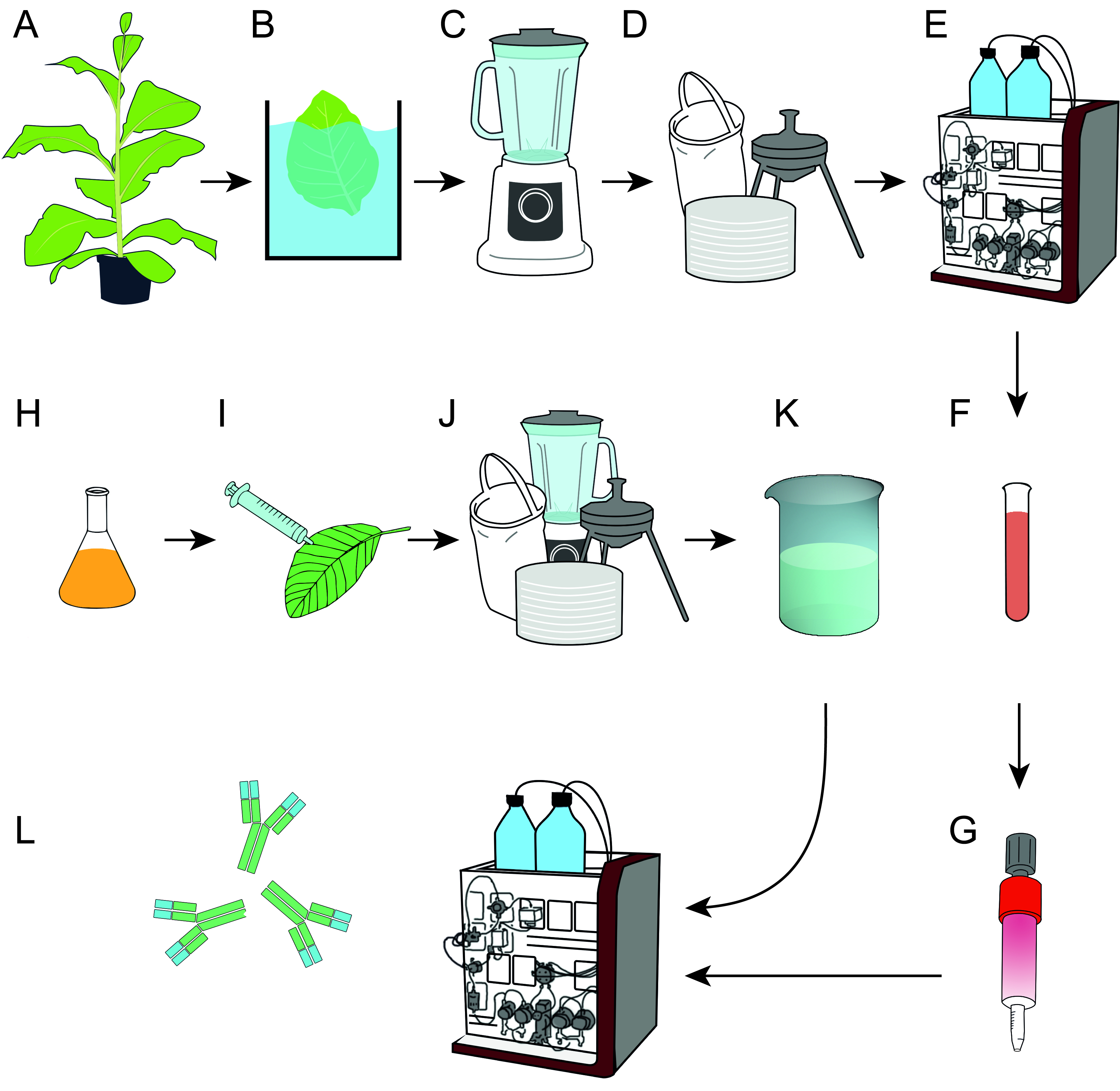 A B C D E

H I J K F

L G