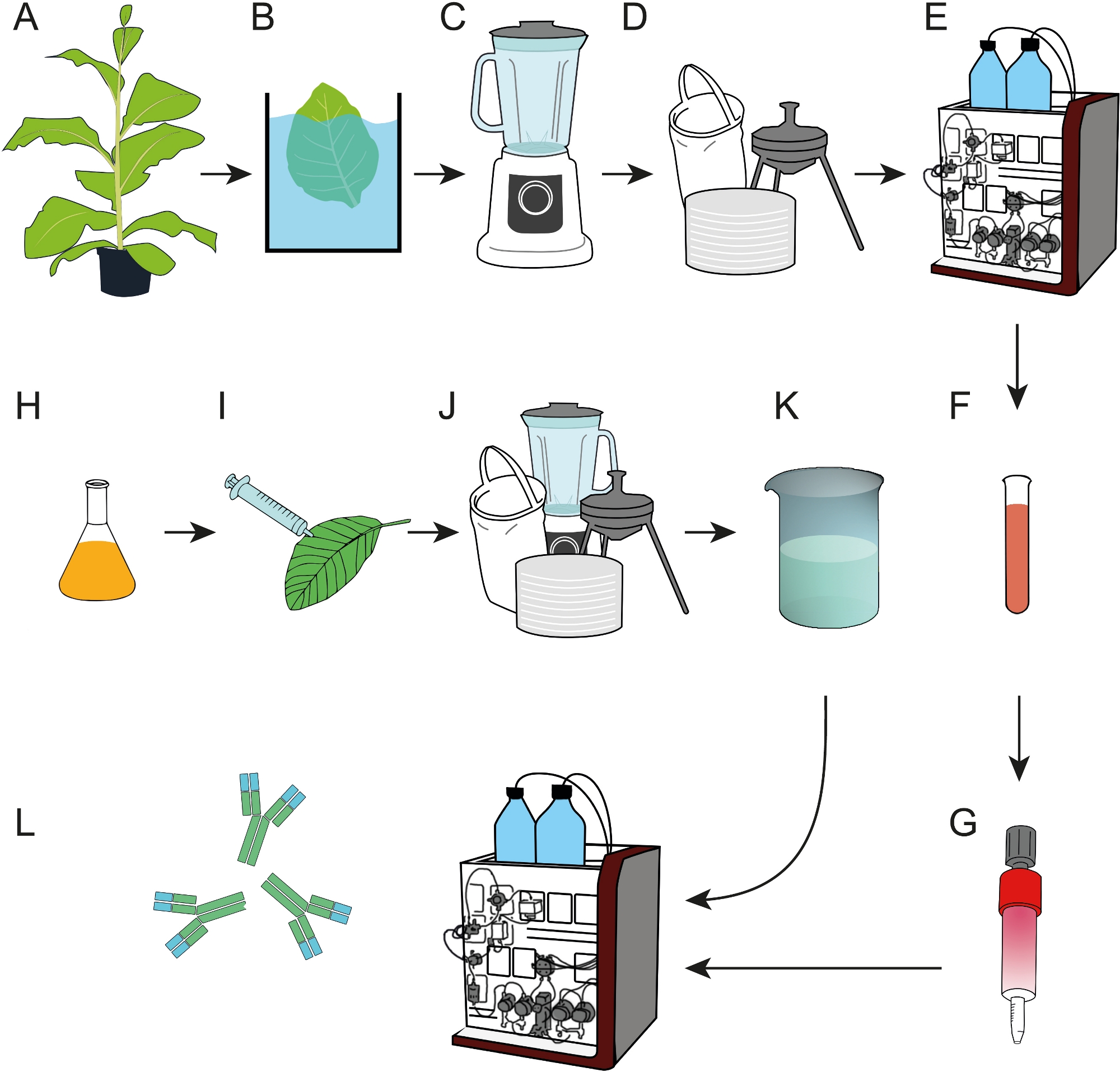 A B C D E

H I J K F

L G