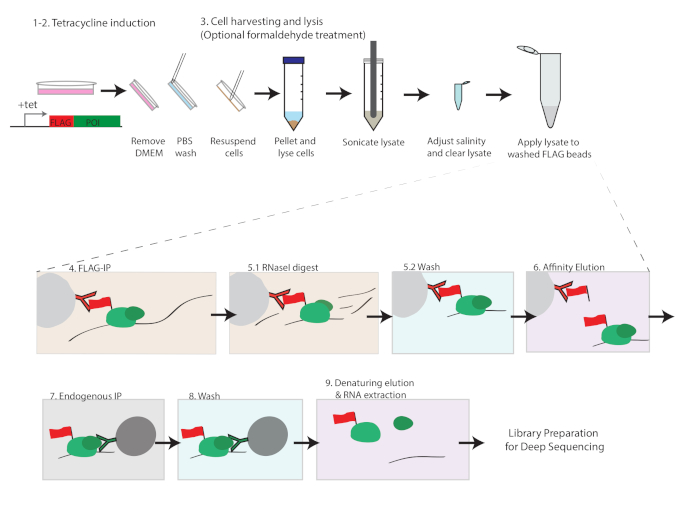 1-2. Tetracycline induction

3. Cell harvesting and lysis (Optional formaldehyde treatment)

+tet

FLAG POI

Remove DMEM

PBS wash

Resuspend cells

Pellet and lyse cells

Sonicate lysate

Adjust salinity and clear lysate

Apply lysate to washed FLAG beads

4. FLAG-IP

5.1 RNaseI digest

5.2 Wash

6. Affinity Elution

7. Endogenous IP

8. Wash

9. Denaturing elution & RNA extraction

Library Preparation for Deep Sequencing