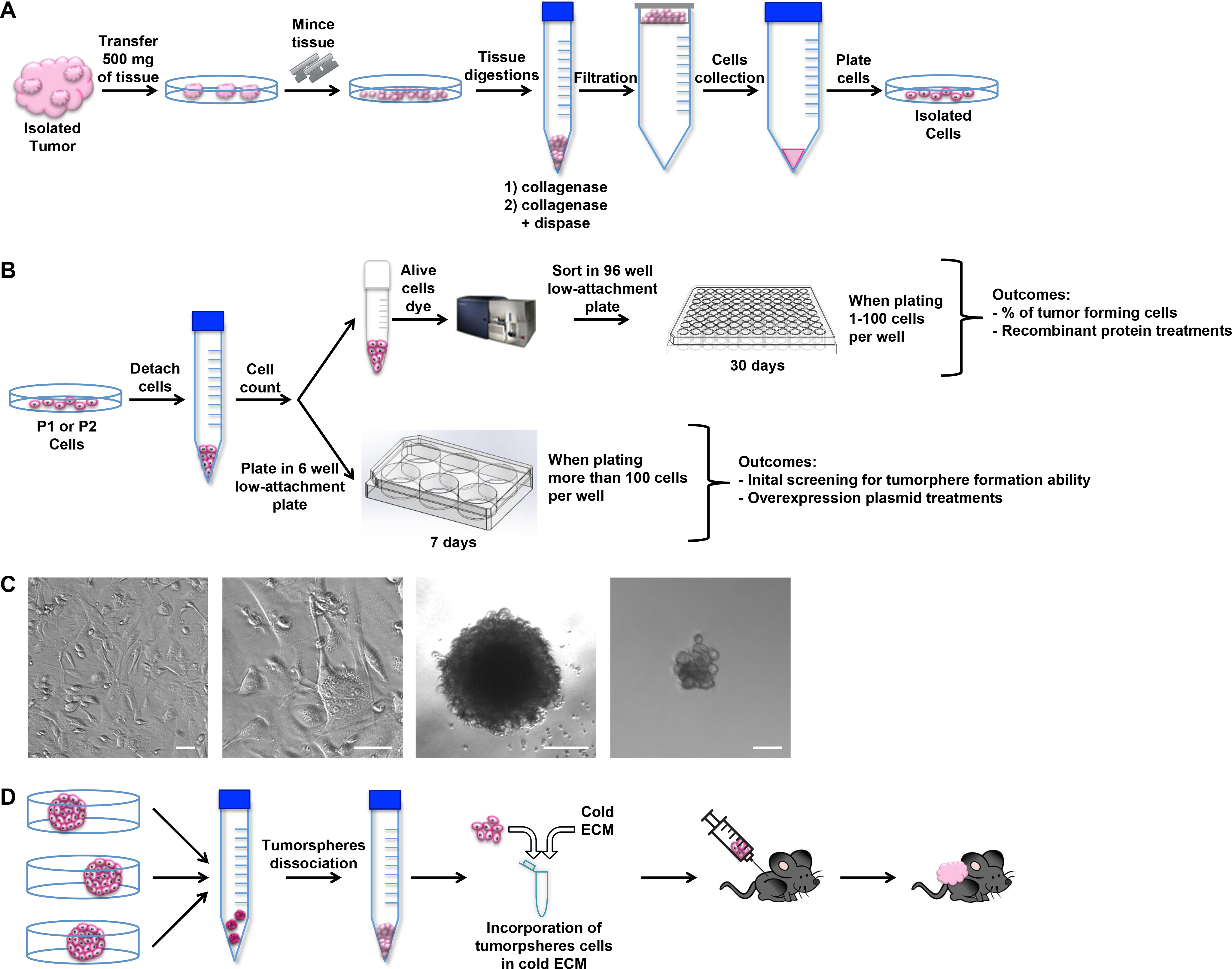 A

Isolated Tumor

Transfer 500 mg of tissue

Mince tissue

Tissue digestions

1) collagenase
2) collagenase + dispase

Filtration

Cells collection

Plate cells

Isolated Cells

B

P1 or P2 Cells

Detach cells

Cell count

Alive cells dye

Sort in 96 well low-attachment plate

30 days

When plating 1-100 cells per well

Outcomes:
- % of tumor forming cells
- Recombinant protein treatments

Plate in 6 well low-attachment plate

7 days

When plating more than 100 cells per well

Outcomes:
- Inital screening for tumorphere formation ability
- Overexpression plasmid treatments

C

D

Tumorspheres dissociation

Cold ECM

Incorporation of tumorpsheres cells in cold ECM