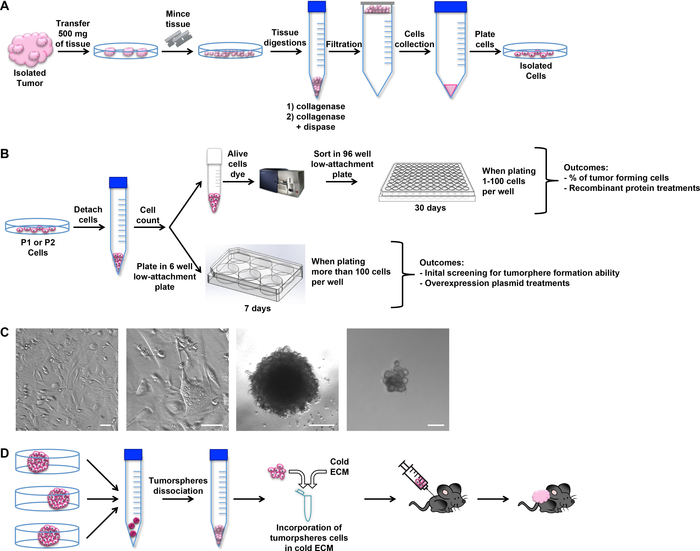 A

Isolated Tumor

Transfer 500 mg of tissue

Mince tissue

Tissue digestions

1) collagenase
2) collagenase + dispase

Filtration

Cells collection

Plate cells

Isolated Cells

B

P1 or P2 Cells

Detach cells

Cell count

Alive cells dye

Sort in 96 well low-attachment plate

30 days

When plating 1-100 cells per well

Outcomes:
- % of tumor forming cells
- Recombinant protein treatments

Plate in 6 well low-attachment plate

7 days

When plating more than 100 cells per well

Outcomes:
- Inital screening for tumorphere formation ability
- Overexpression plasmid treatments

C

D

Tumorspheres dissociation

Cold ECM

Incorporation of tumorpsheres cells in cold ECM