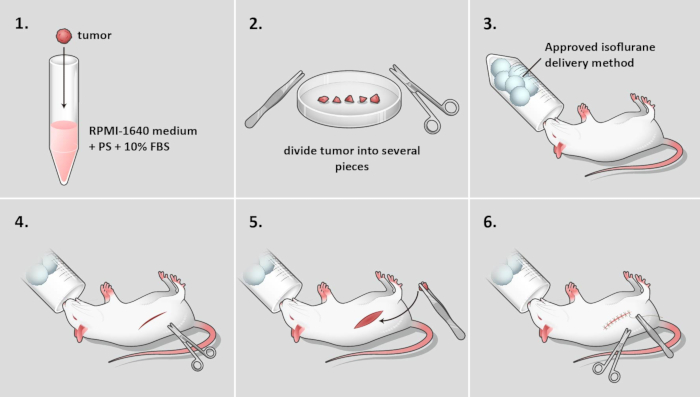 1.

tumor

RPMI-1640 medium + PS + 10% FBS

2.

divide tumor into several pieces

3.

Approved isoflurane delivery method

4.

5.

6.