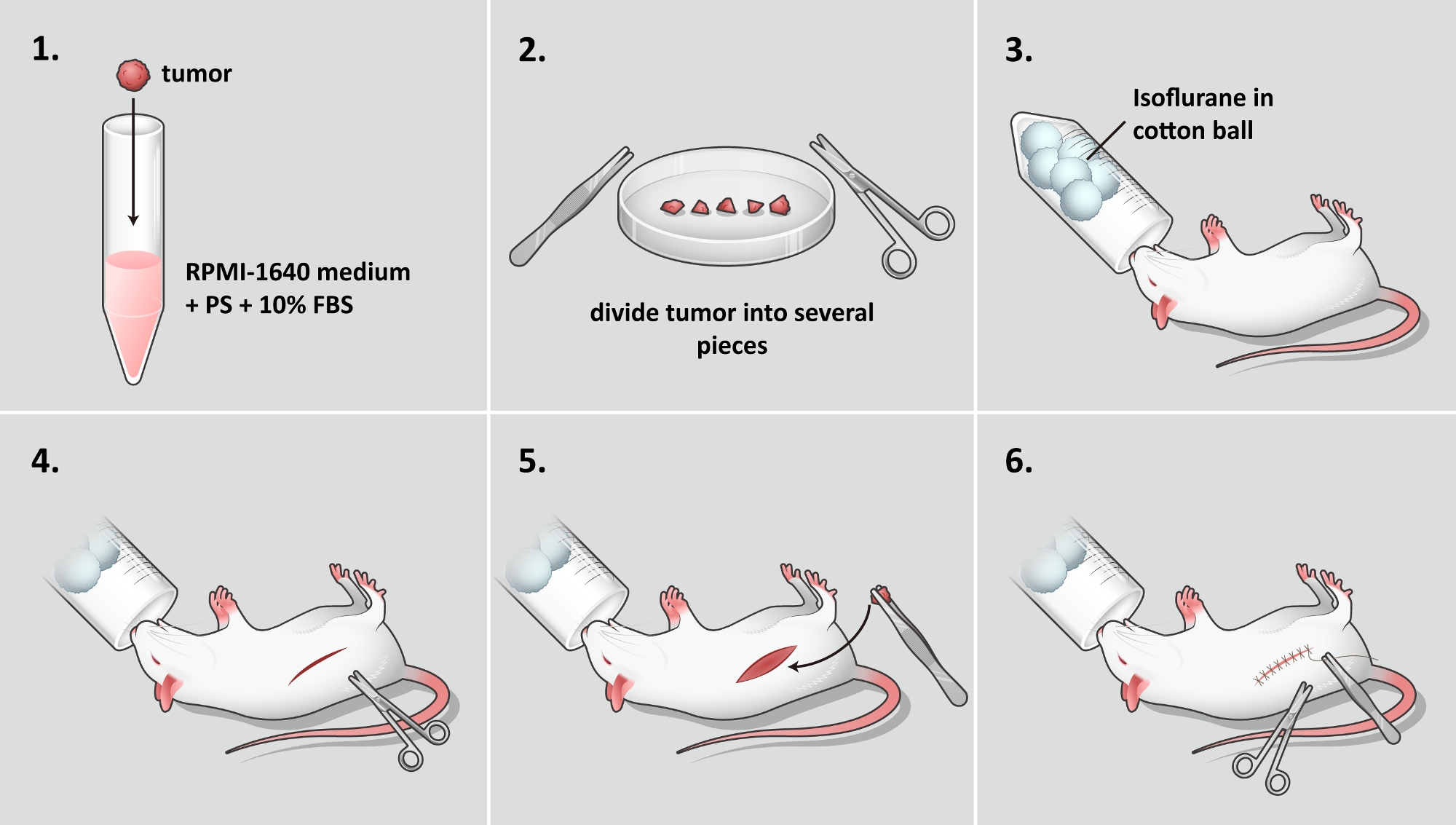 1.

tumor

RPMI-1640 medium
+ PS + 10% FBS

2.

divide tumor into several pieces

3.

Isoflurane in cotton ball

4.

5.

6.