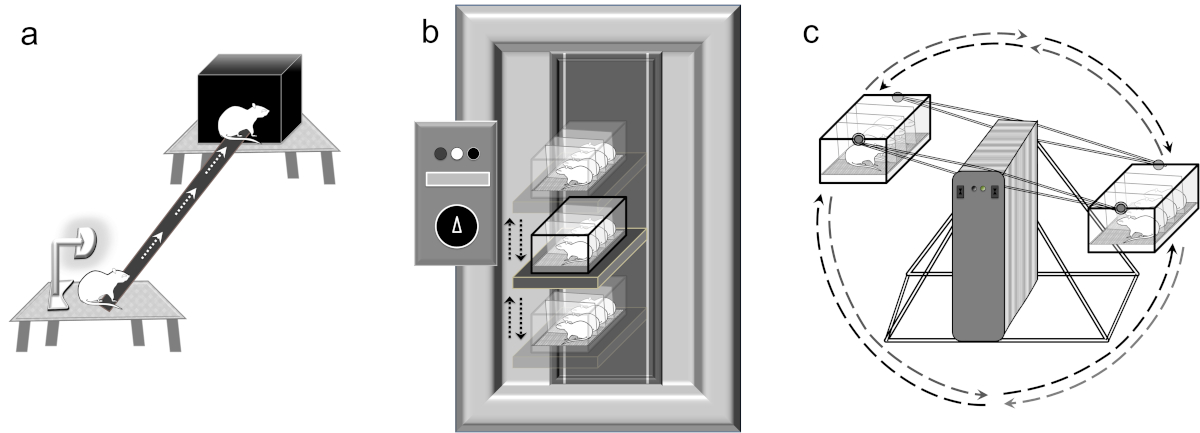 a

b

c