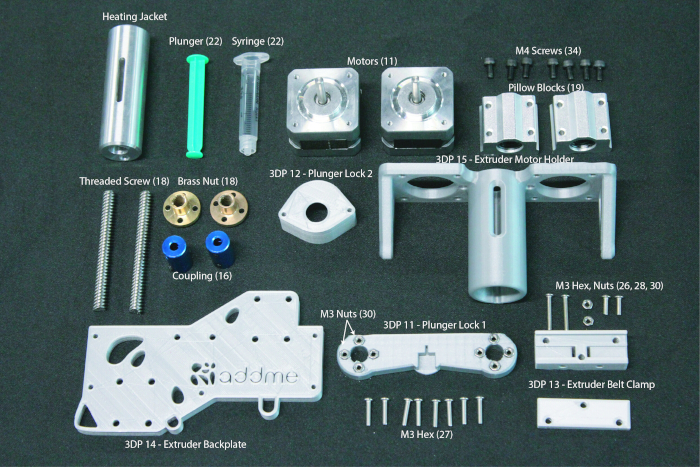 Heating Jacket

Plunger (22)

Syringe (22)

Motors (11)

M4 Screws (34)

Pillow Blocks (19)

3DP 15 - Extruder Motor Holder

Threaded Screw (18)

Brass Nut (18)

3DP 12 - Plunger Lock 2

Coupling (16)

M3 Hex, Nuts (26, 28, 30)

M3 Nuts (30)

3DP 11 - Plunger Lock 1

addme

3DP 13 - Extruder Belt Clamp

M3 Hex (27)

3DP 14 - Extruder Backplate