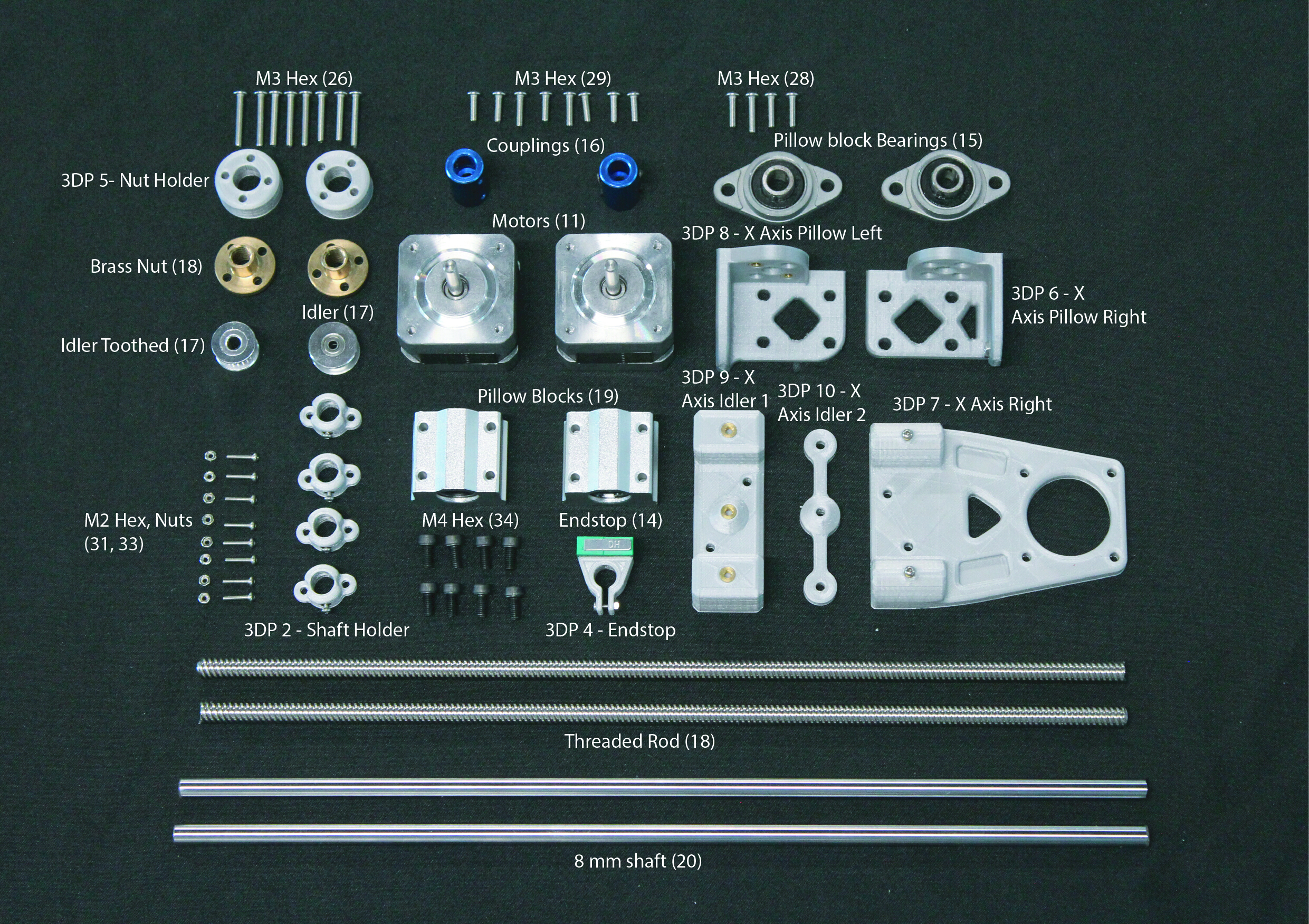 M3 Hex (26)

M3 Hex (29)

M3 Hex (28)

Couplings (16)

Pillow block Bearings (15)

3DP 5- Nut Holder

Motors (11)

3DP 8 - X Axis Pillow Left

Brass Nut (18)

3DP 6 - X Axis Pillow Right

Idler (17)

Idler Toothed (17)

3DP 9 - X Axis Idler 1

3DP 10 - X Axis Idler 2

Pillow Blocks (19)

3DP 7 - X Axis Right

M2 Hex, Nuts (31, 33)

M4 Hex (34)

Endstop (14)

DH

3DP 2 - Shaft Holder

3DP 4 - Endstop

Threaded Rod (18)

8 mm shaft (20)