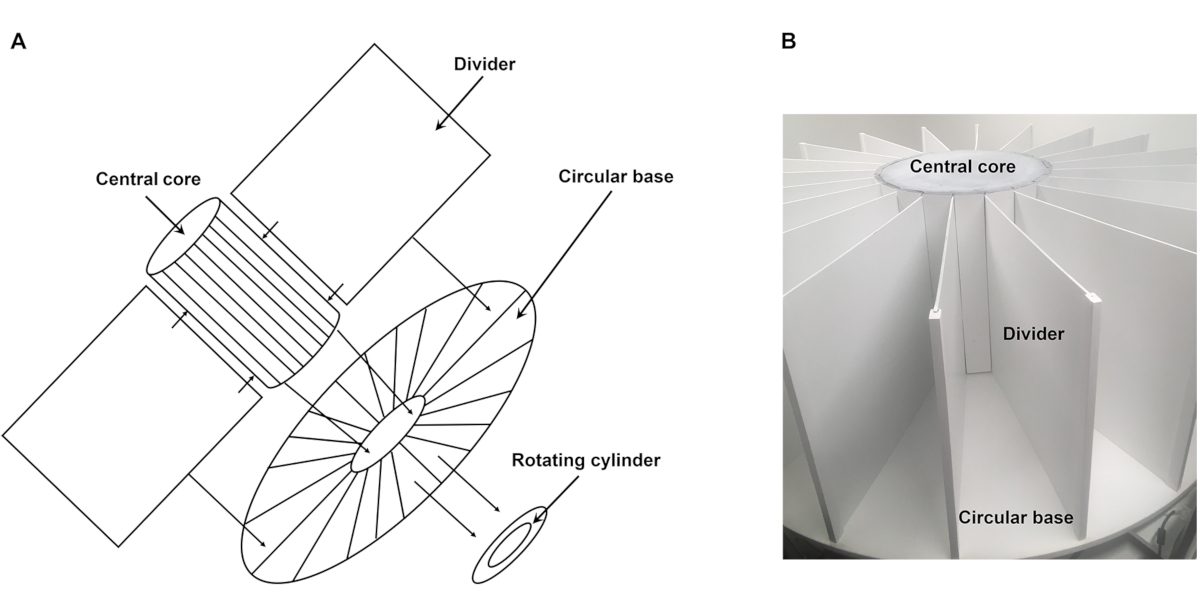 A

Divider

Central core

Circular base

Rotating cylinder

B

Central core

Divider

Circular base