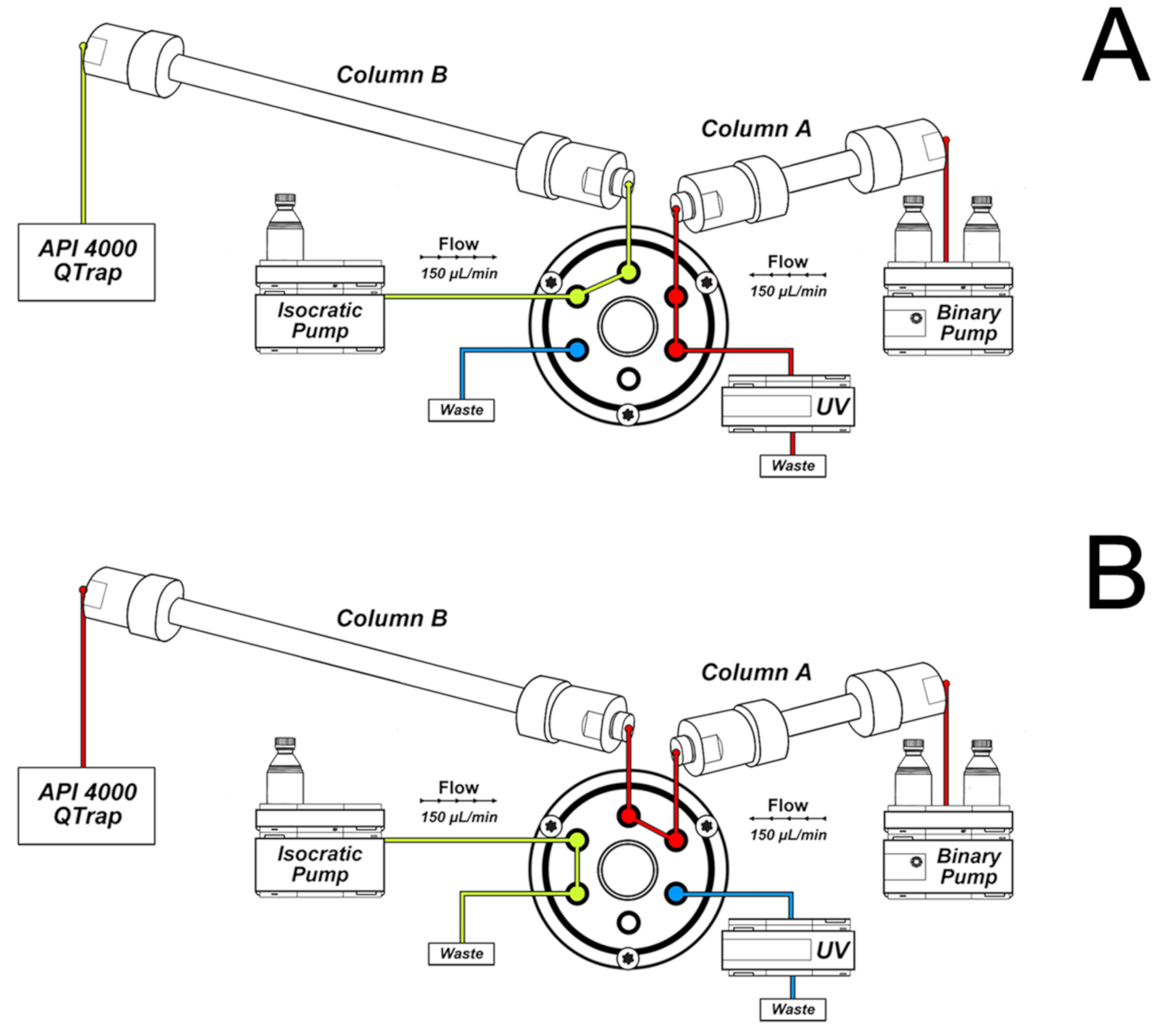 A

Column B

Column A

API 4000 QTrap

Flow
150 µL/min

Flow
150 µL/min

Isocratic Pump

Binary Pump

Waste

UV

Waste

B

Column B

Column A

API 4000 QTrap

Flow
150 µL/min

Flow
150 µL/min

Isocratic Pump

Binary Pump

Waste

UV

Waste