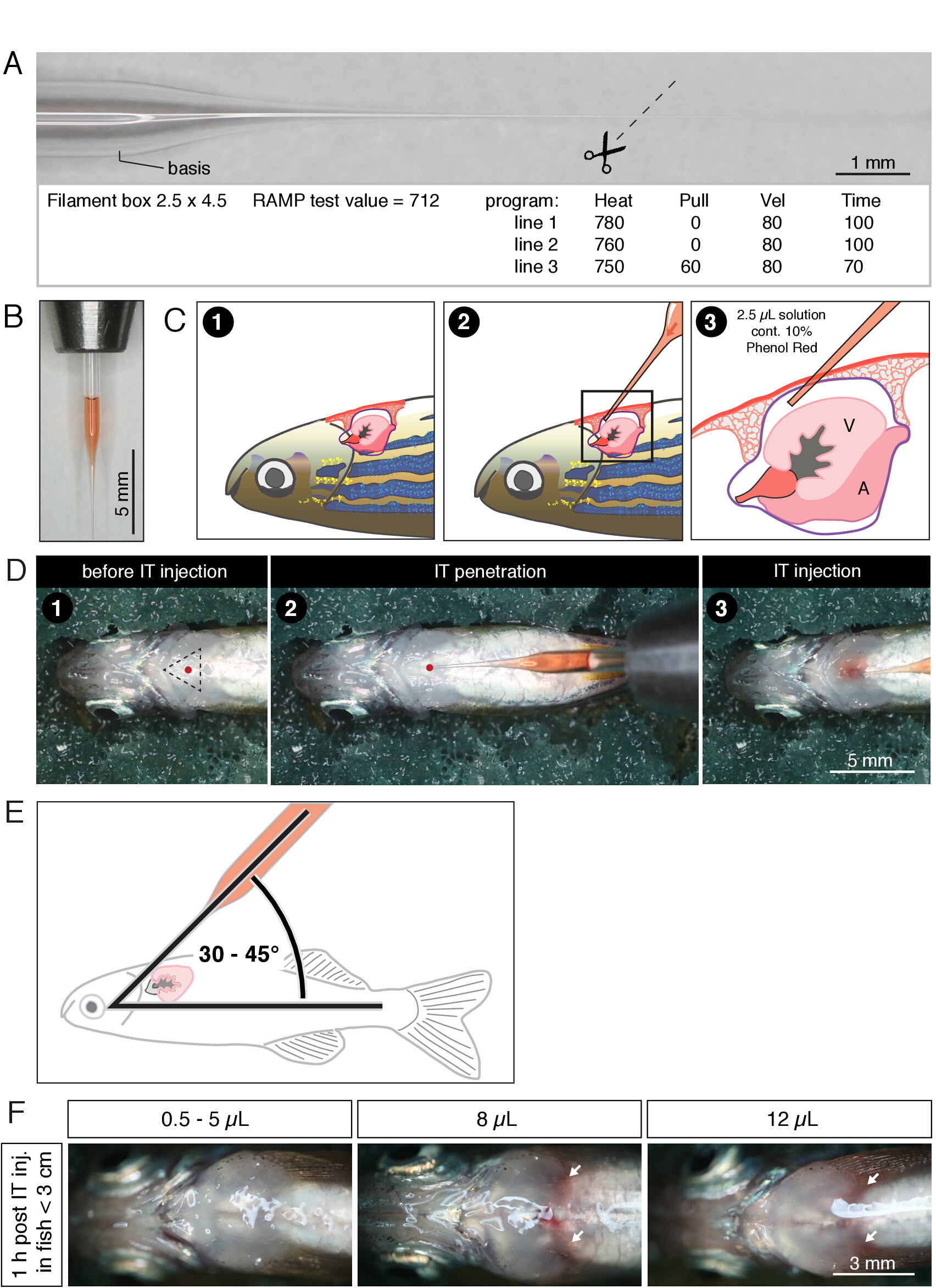 A

basis

1 mm

Filament box 2.5 x 4.5    RAMP test value = 712

| program: | Heat | Pull | Vel | Time |
|---|---|---|---|---|
| line 1 | 780 | 0 | 80 | 100 |
| line 2 | 760 | 0 | 80 | 100 |
| line 3 | 750 | 60 | 80 | 70 |

B

5 mm

C

1

2

3

2.5 $\mu$L solution cont. 10% Phenol Red

V

A

D

before IT injection

IT penetration

IT injection

1

2

3

5 mm

E

30 - 45°

F

0.5 - 5 $\mu$L

8 $\mu$L

12 $\mu$L

1 h post IT inj. in fish < 3 cm

3 mm