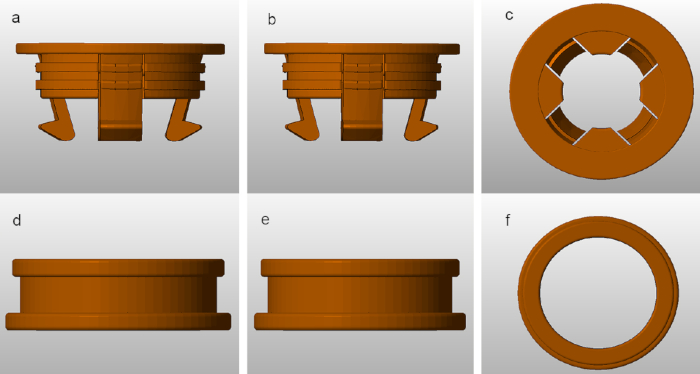 a

b

c

d

e

f