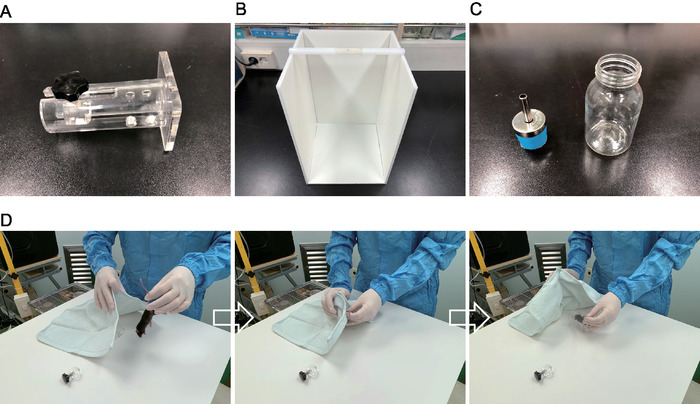 A

B

C

D