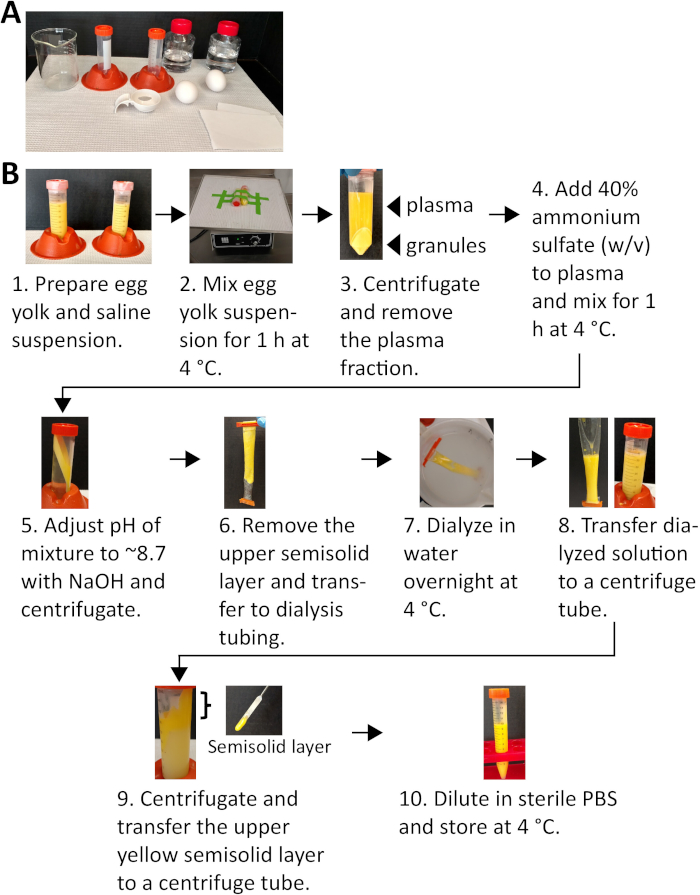 A

B

plasma

granules

1. Prepare egg yolk and saline suspension.

2. Mix egg yolk suspension for 1 h at 4 °C.

3. Centrifugate and remove the plasma fraction.

4. Add 40% ammonium sulfate (w/v) to plasma and mix for 1 h at 4 °C.

5. Adjust pH of mixture to ~8.7 with NaOH and centrifugate.

6. Remove the upper semisolid layer and transfer to dialysis tubing.

7. Dialyze in water overnight at 4 °C.

8. Transfer dialyzed solution to a centrifuge tube.

Semisolid layer

9. Centrifugate and transfer the upper yellow semisolid layer to a centrifuge tube.

10. Dilute in sterile PBS and store at 4 °C.