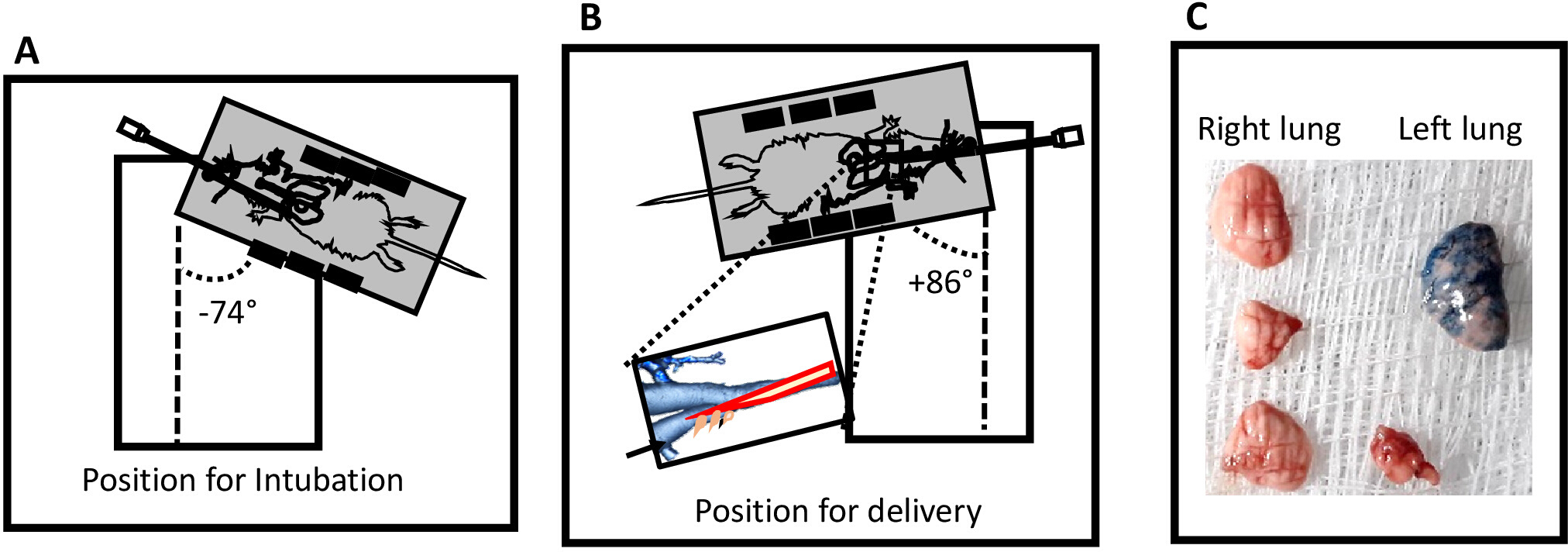 A

-74°

Position for Intubation

B

+86°

Position for delivery

C

Right lung

Left lung