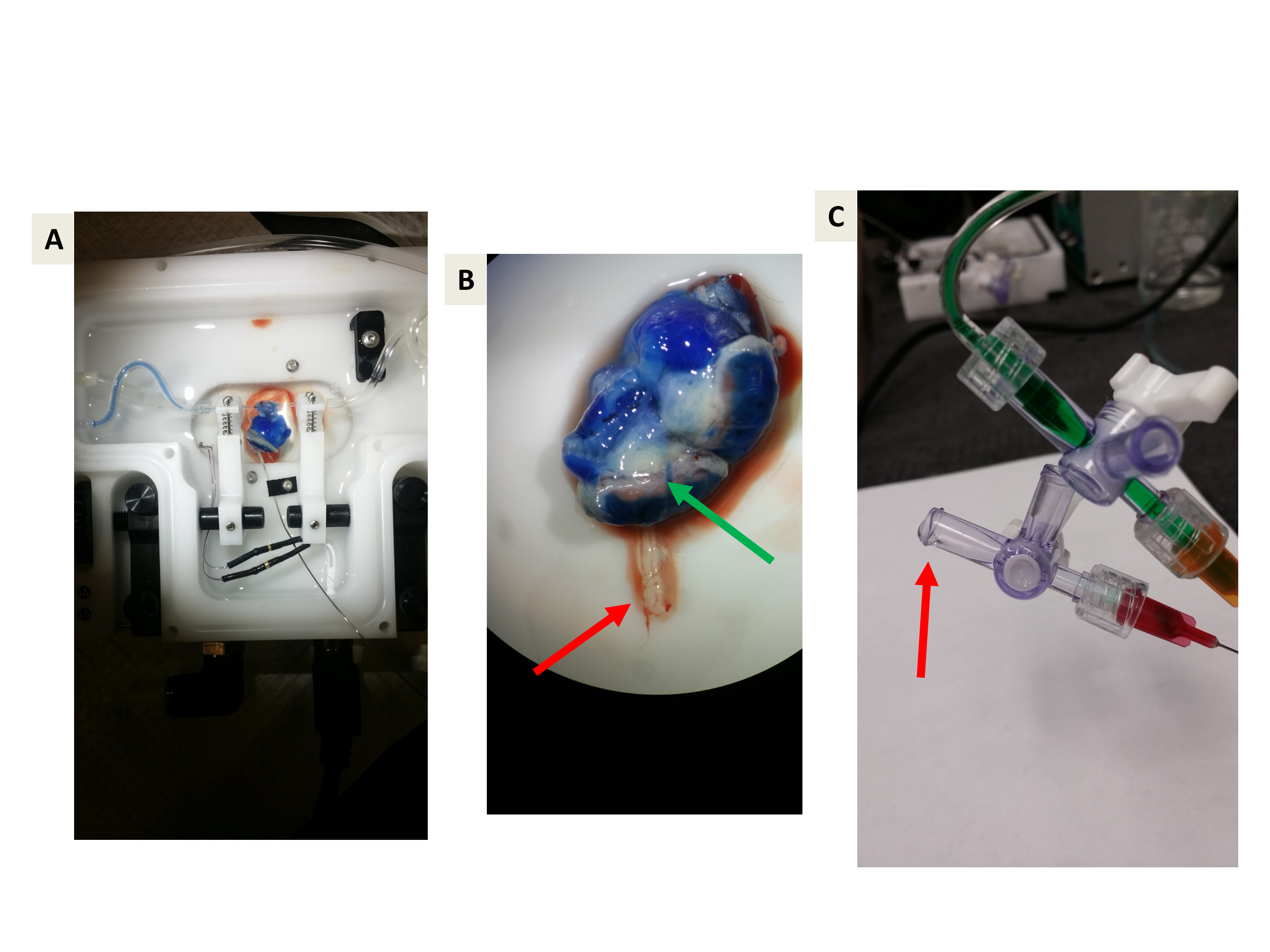 A

B

C