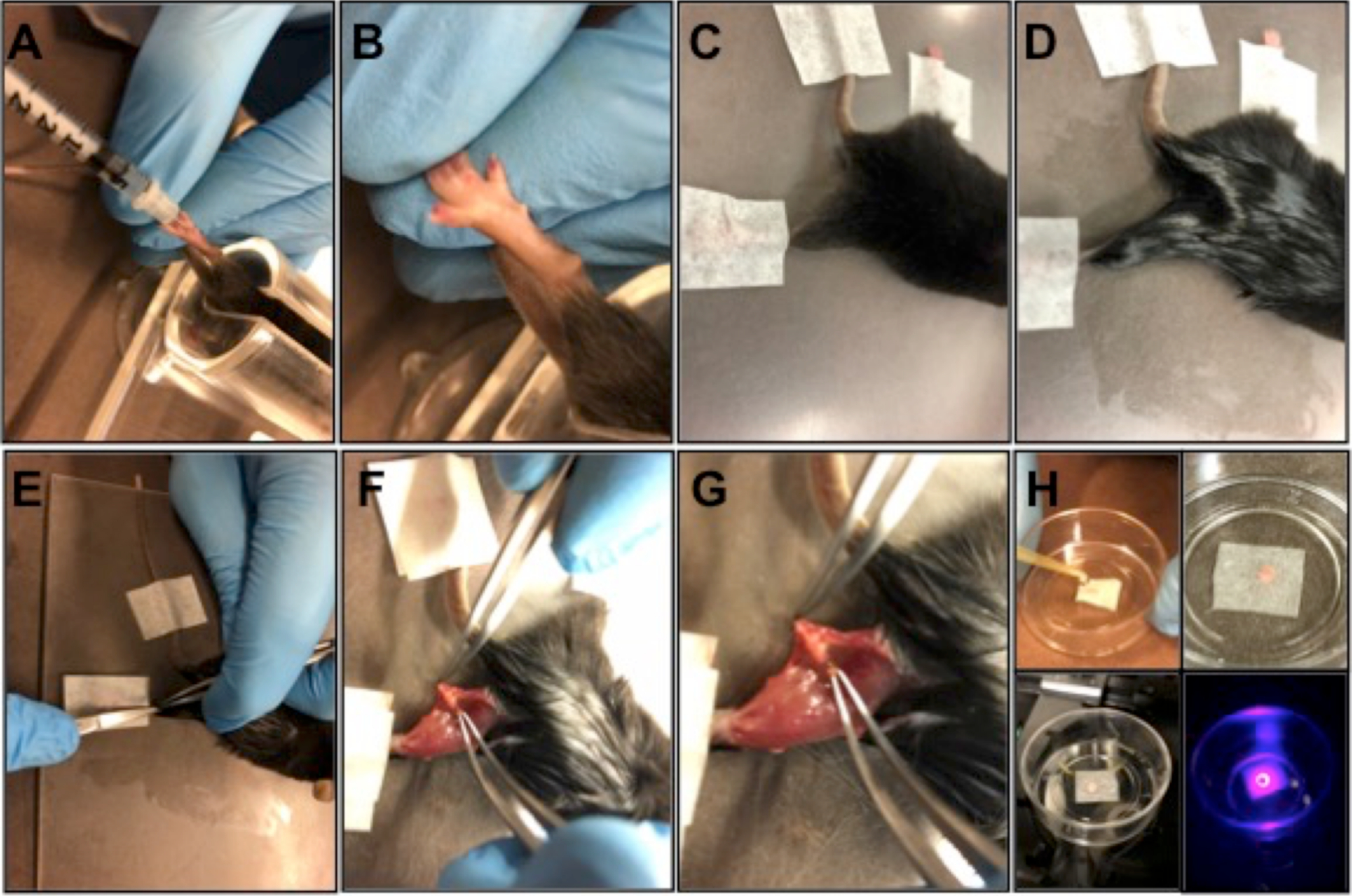 A

B

C

D

E

F

G

H