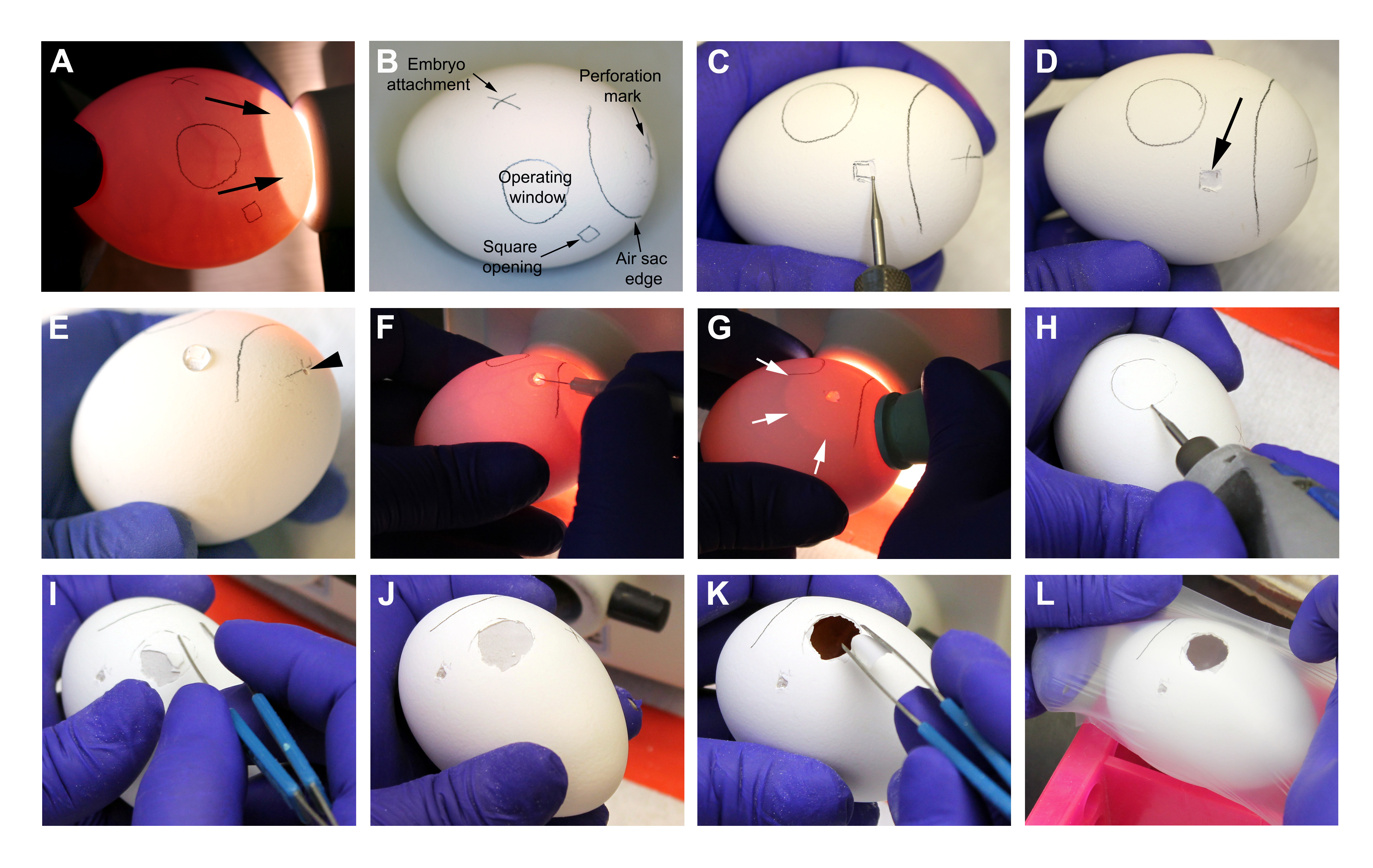 A

B Embryo attachment

Perforation mark

Operating window

Square opening

Air sac edge

C

D

E

F

G

H

I

J

K

L