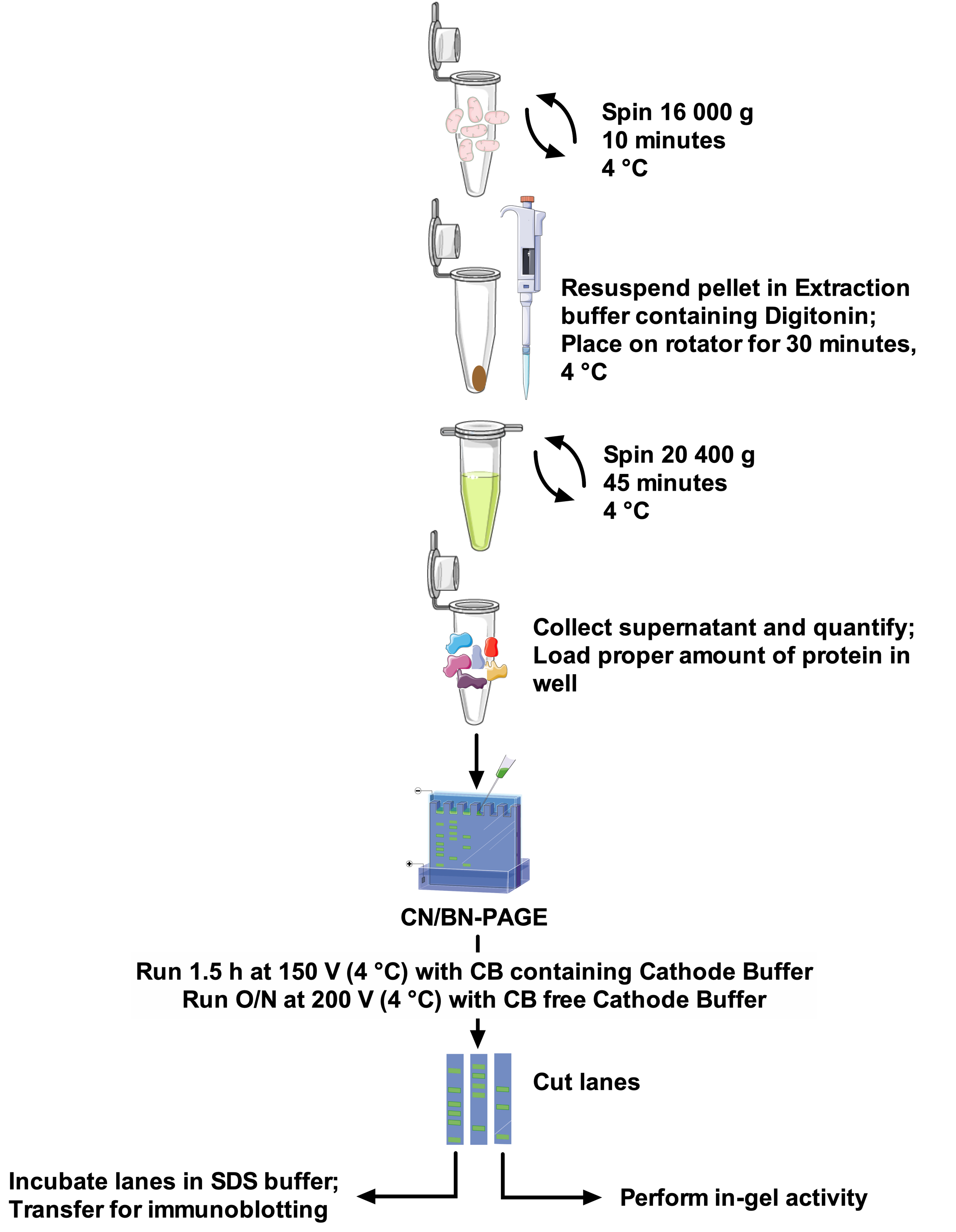 Spin 16 000 g
10 minutes
4 °C

Resuspend pellet in Extraction buffer containing Digitonin;
Place on rotator for 30 minutes,
4 °C

Spin 20 400 g
45 minutes
4 °C

Collect supernatant and quantify;
Load proper amount of protein in well

CN/BN-PAGE

Run 1.5 h at 150 V (4 °C) with CB containing Cathode Buffer
Run O/N at 200 V (4 °C) with CB free Cathode Buffer

Cut lanes

Incubate lanes in SDS buffer;
Transfer for immunoblotting

Perform in-gel activity