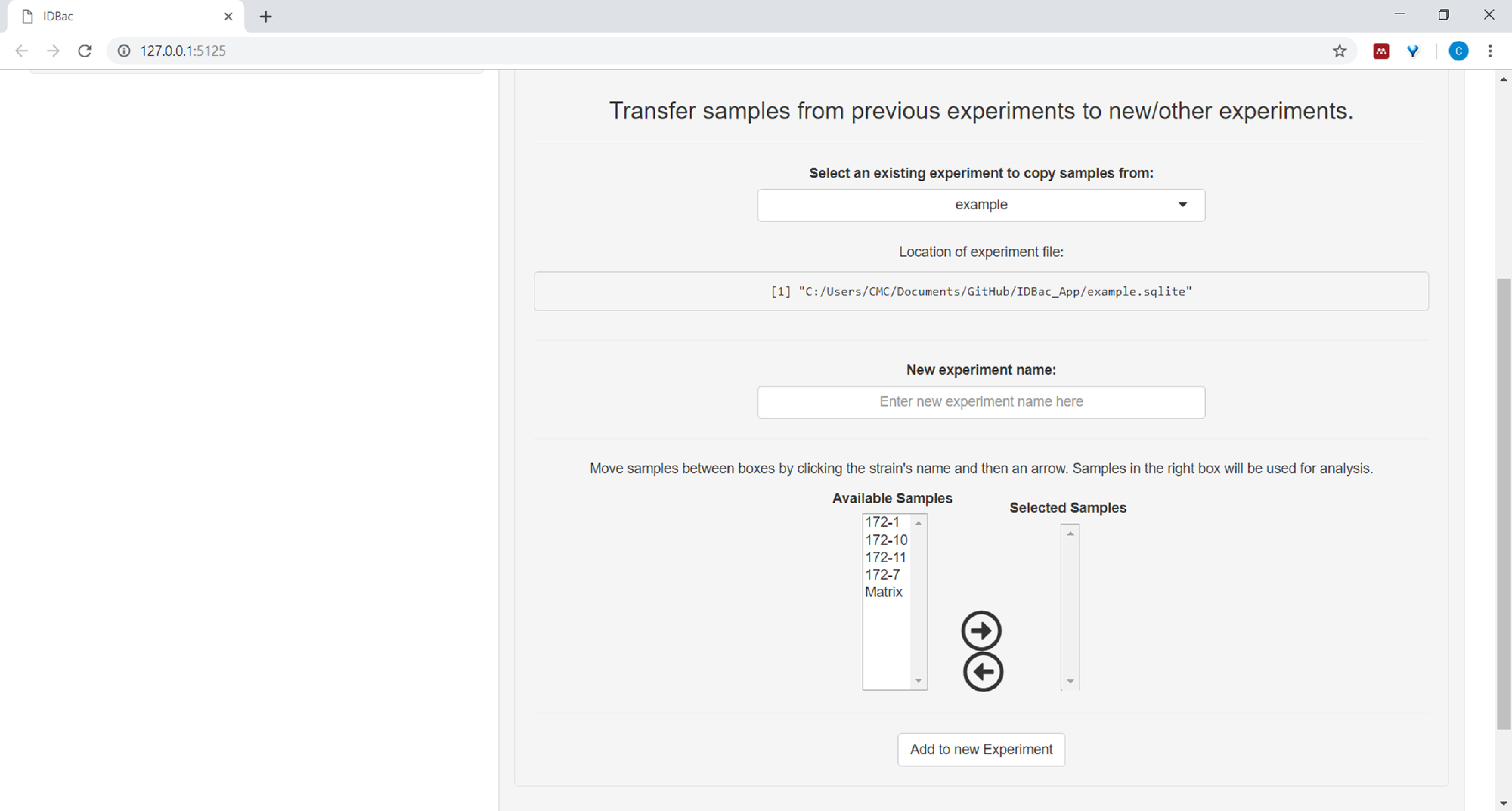 IDBac

127.0.0.1:5125

C

Transfer samples from previous experiments to new/other experiments.

Select an existing experiment to copy samples from:

example

Location of experiment file:

[1] "C:/Users/CMC/Documents/GitHub/IDBac_App/example.sqlite"

New experiment name:

Enter new experiment name here

Move samples between boxes by clicking the strain's name and then an arrow. Samples in the right box will be used for analysis.

Available Samples

172-1
172-10
172-11
172-7
Matrix

Selected Samples

Add to new Experiment