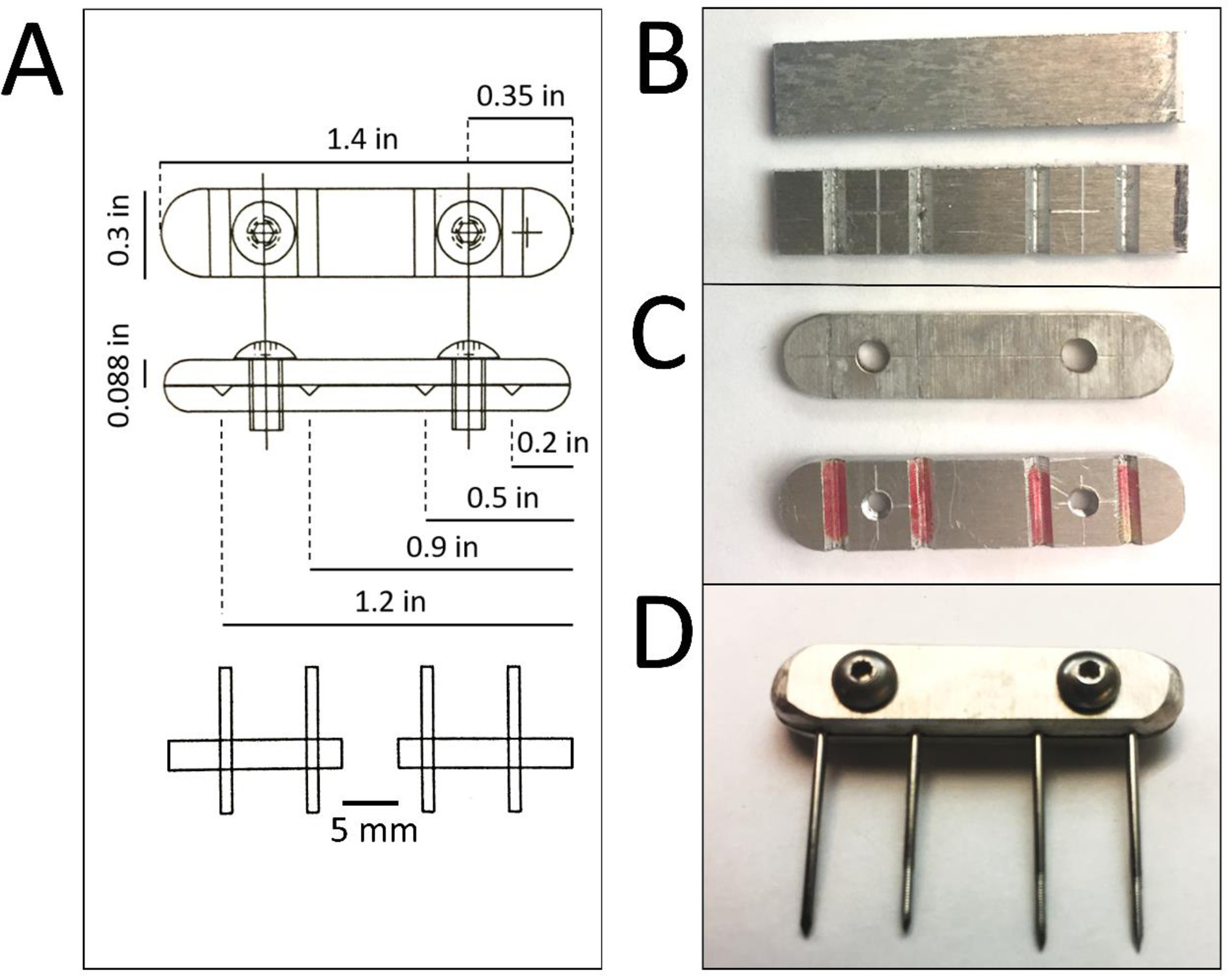 A

0.35 in

1.4 in

0.3 in

0.088 in

0.2 in

0.5 in

0.9 in

1.2 in

5 mm

B

C

D