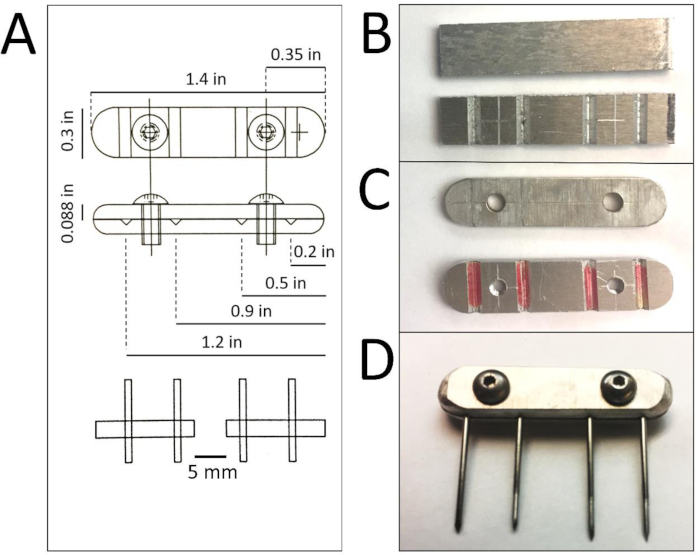 A

0.35 in

1.4 in

0.3 in

0.088 in

0.2 in

0.5 in

0.9 in

1.2 in

5 mm

B

C

D