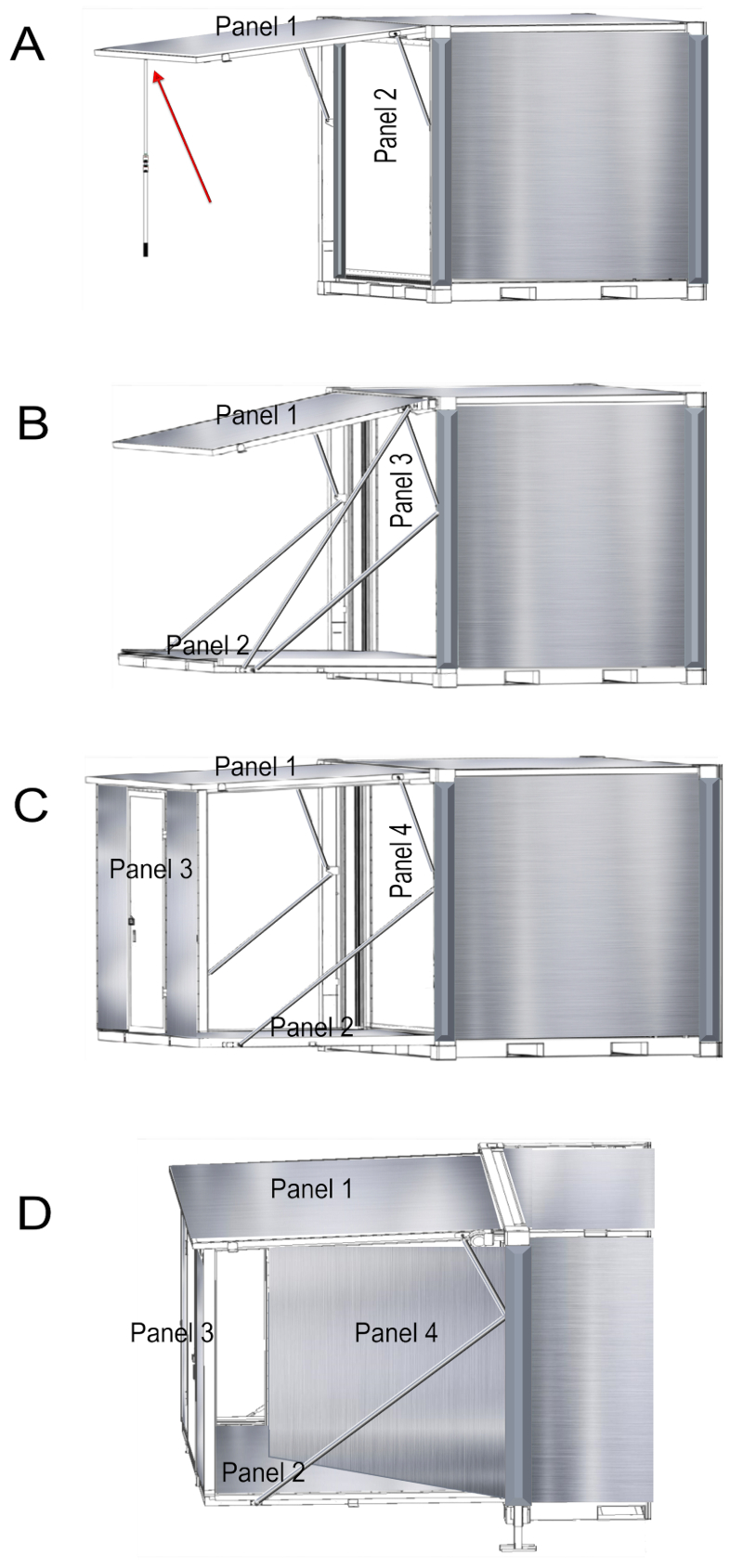 A
Panel 1
Panel 2

B
Panel 1
Panel 3
Panel 2

C
Panel 1
Panel 3
Panel 4
Panel 2

D
Panel 1
Panel 3
Panel 4
Panel 2