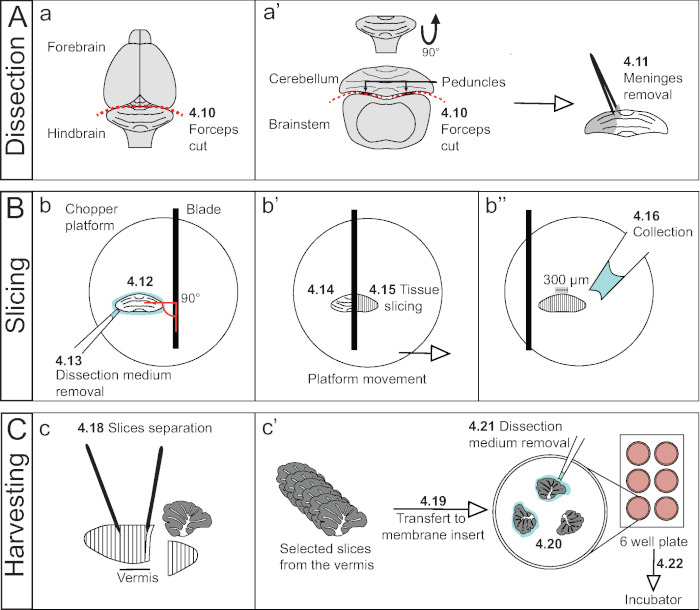 A Dissection

a

Forebrain

Hindbrain

4.10 Forceps cut

a'

90°

Cerebellum

Peduncles

Brainstem

4.10 Forceps cut

4.11 Meninges removal

B Slicing

b

Chopper platform

Blade

4.12

90°

4.13 Dissection medium removal

b'

4.14

4.15 Tissue slicing

Platform movement

b''

4.16 Collection

300 µm

C Harvesting

c

4.18 Slices separation

Vermis

c'

Selected slices from the vermis

4.19 Transfert to membrane insert

4.21 Dissection medium removal

4.20

6 well plate

4.22

Incubator